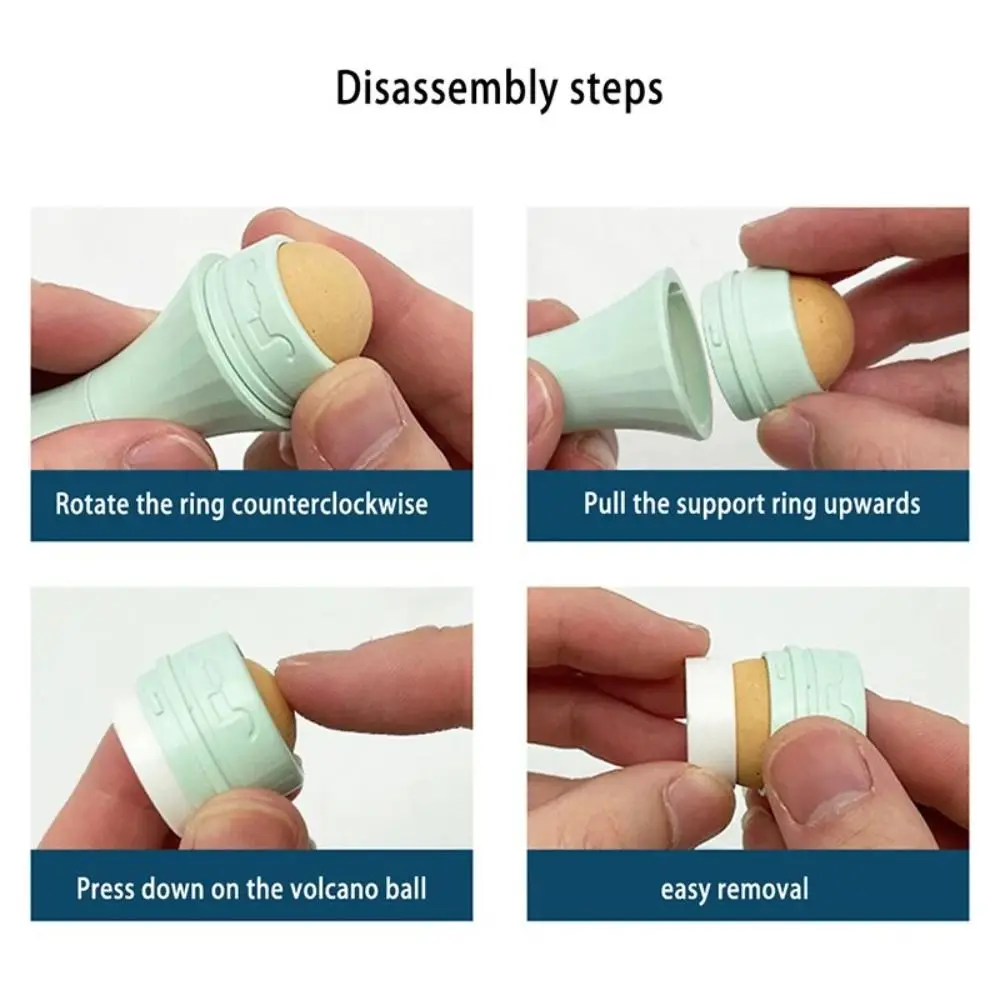 Disassembly steps

Rotate the ring counterclockwise

Pull the support ring upwards

Press down on the volcano ball

easy removal