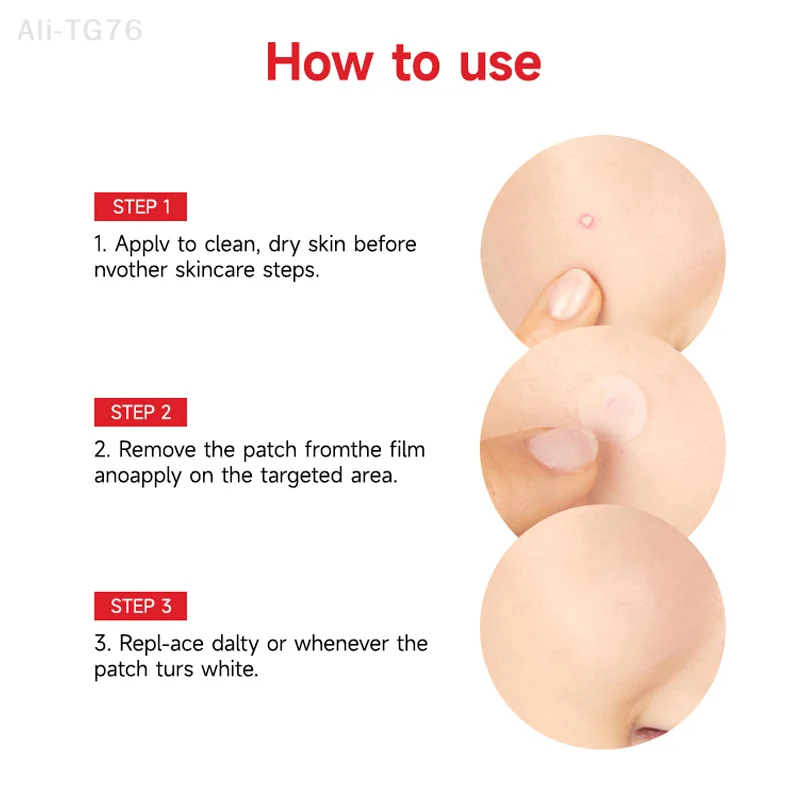 Ali-TG76

How to use

STEP 1

1. Applv to clean, dry skin before nvother skincare steps.

STEP 2

2. Remove the patch fromthe film anoapply on the targeted area.

STEP 3

3. Repl-ace dalty or whenever the patch turs white.