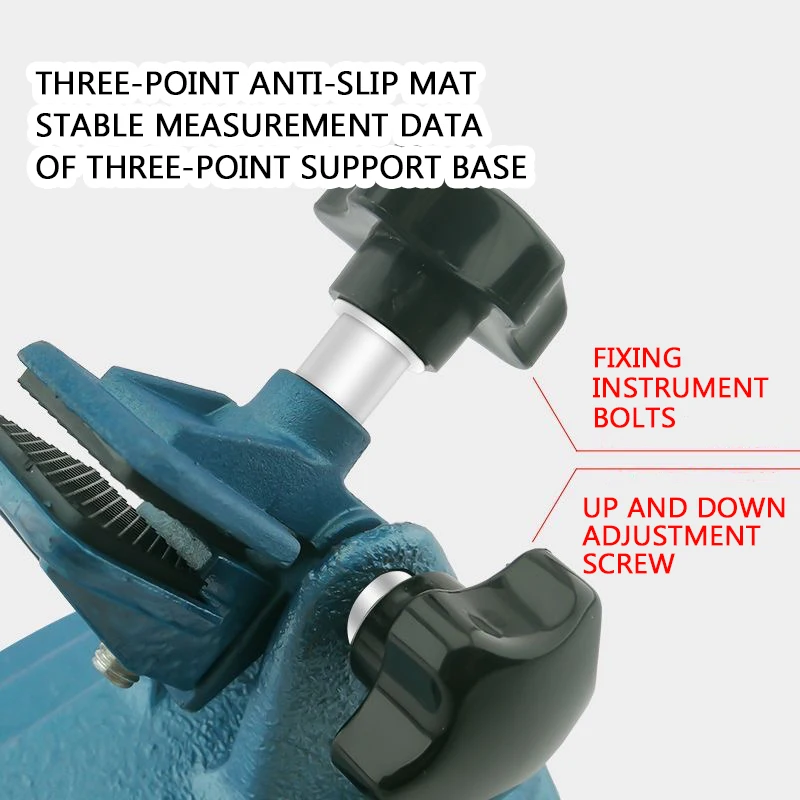 THREE-POINT ANTI-SLIP MAT
STABLE MEASUREMENT DATA
OF THREE-POINT SUPPORT BASE

FIXING
INSTRUMENT
BOLTS

UP AND DOWN
ADJUSTMENT
SCREW