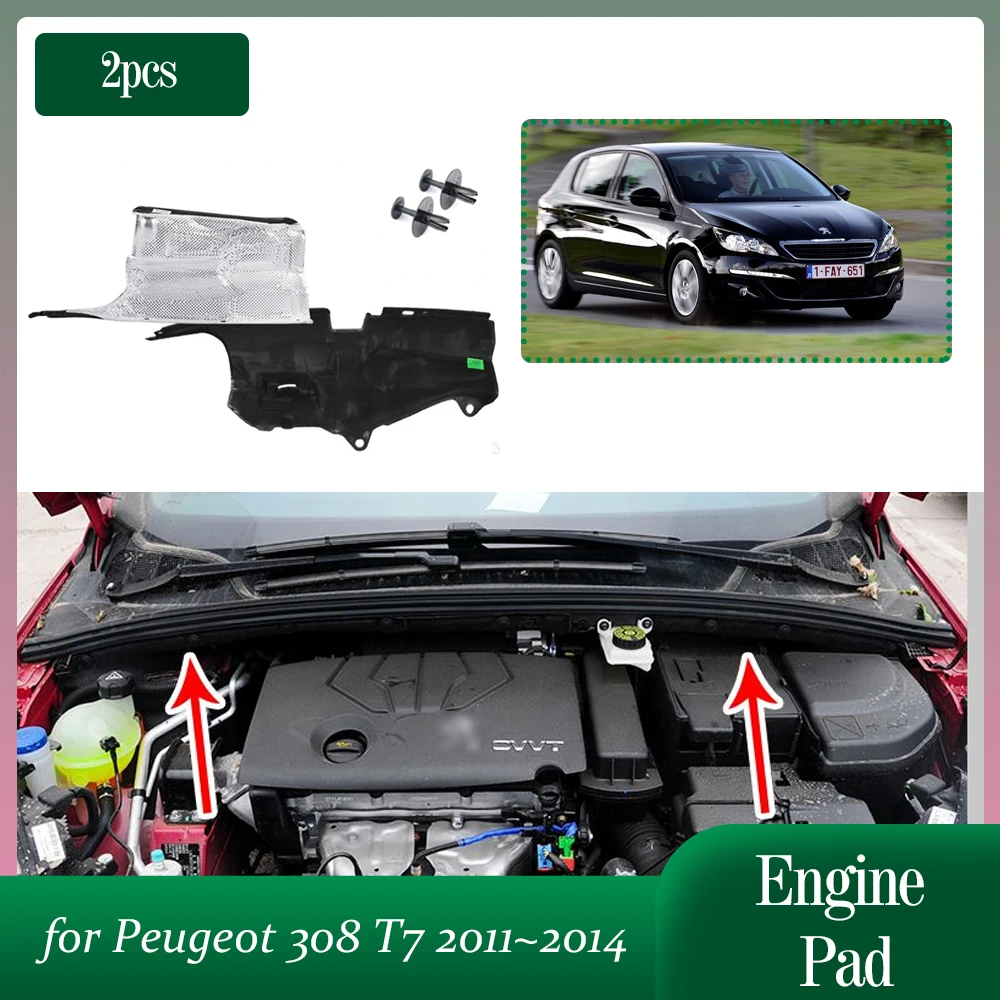 2pcs

1-FAY-651

3

CVVT

for Peugeot 308 T7 2011~2014

Engine Pad