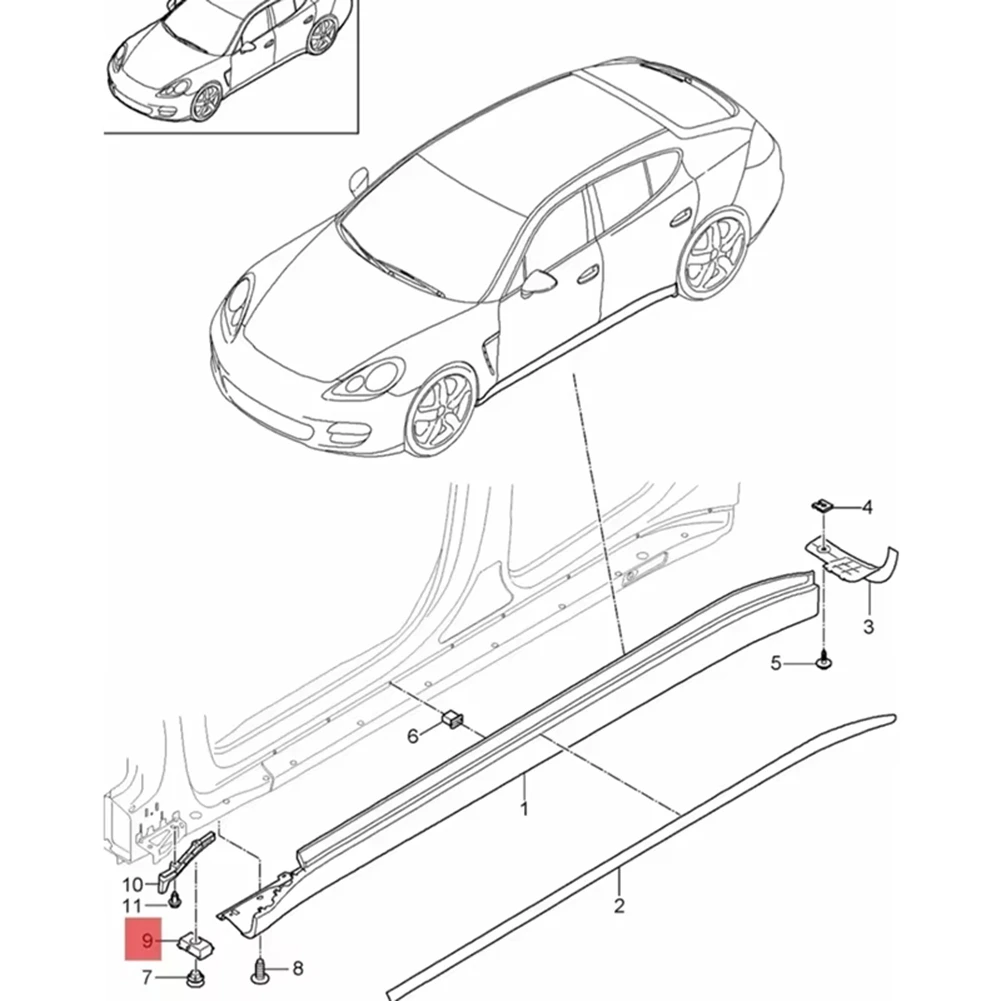 4
3
5
6
1
2
10
11
9
7
8