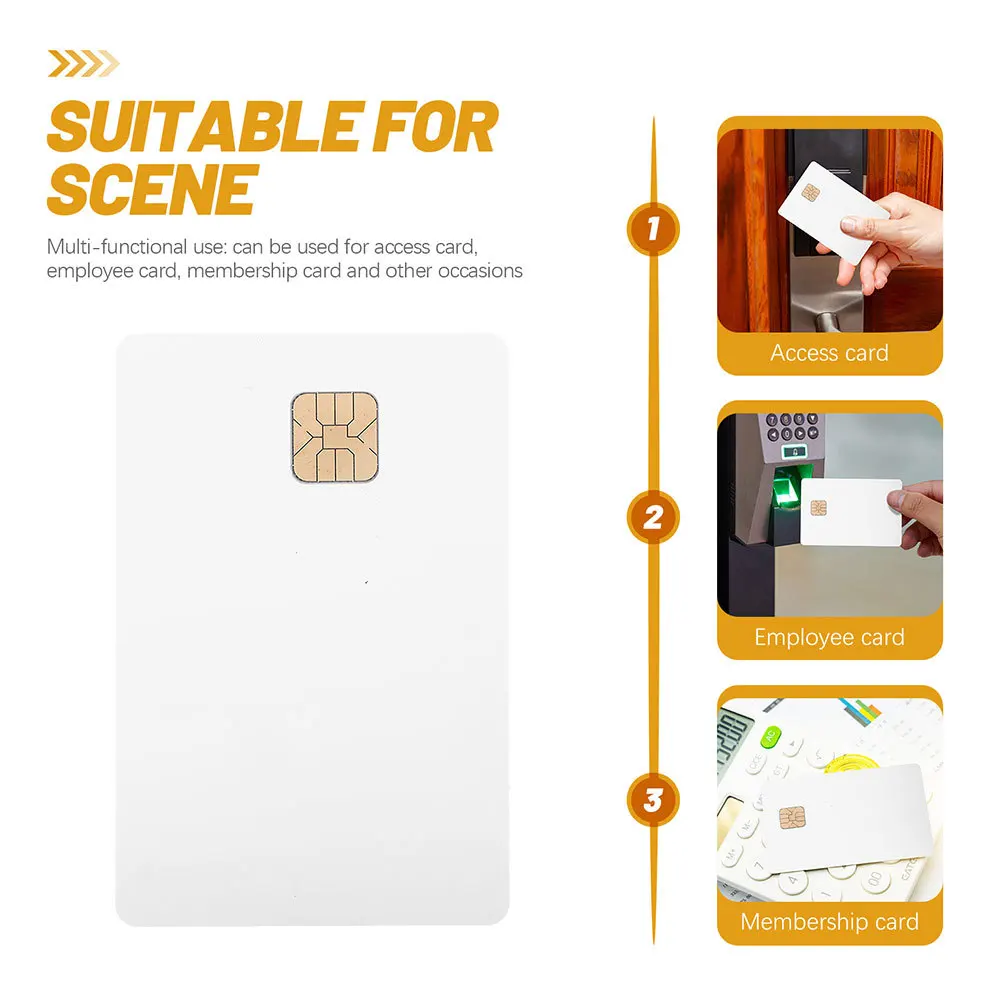 SUITABLE FOR SCENE

Multi-functional use: can be used for access card, employee card, membership card and other occasions

1

Access card

2

Employee card

3

Membership card