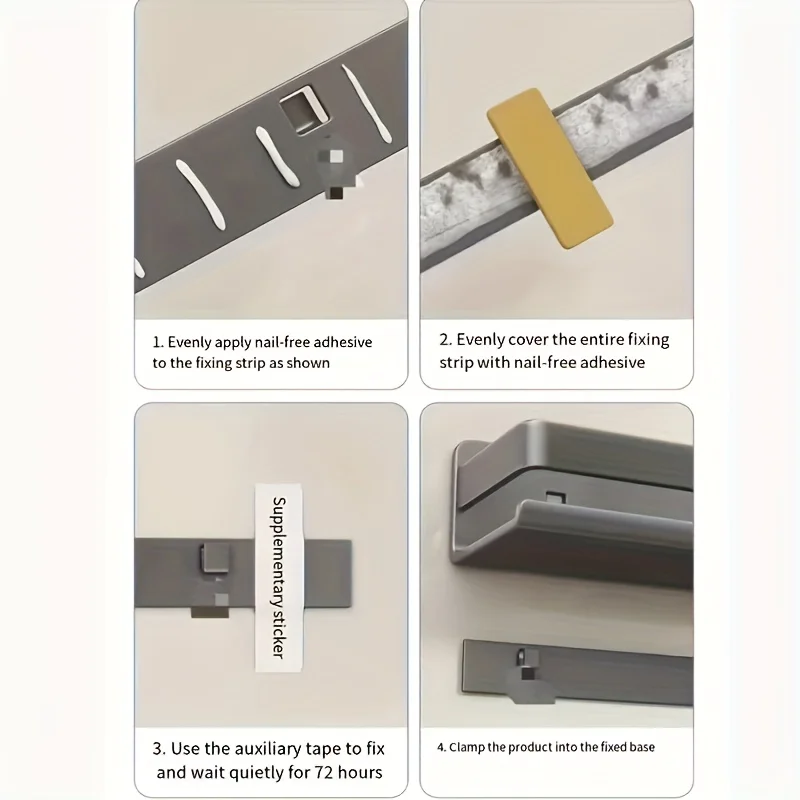 1. Evenly apply nail-free adhesive to the fixing strip as shown

2. Evenly cover the entire fixing strip with nail-free adhesive

Supplementary sticker

3. Use the auxiliary tape to fix and wait quietly for 72 hours

4. Clamp the product into the fixed base