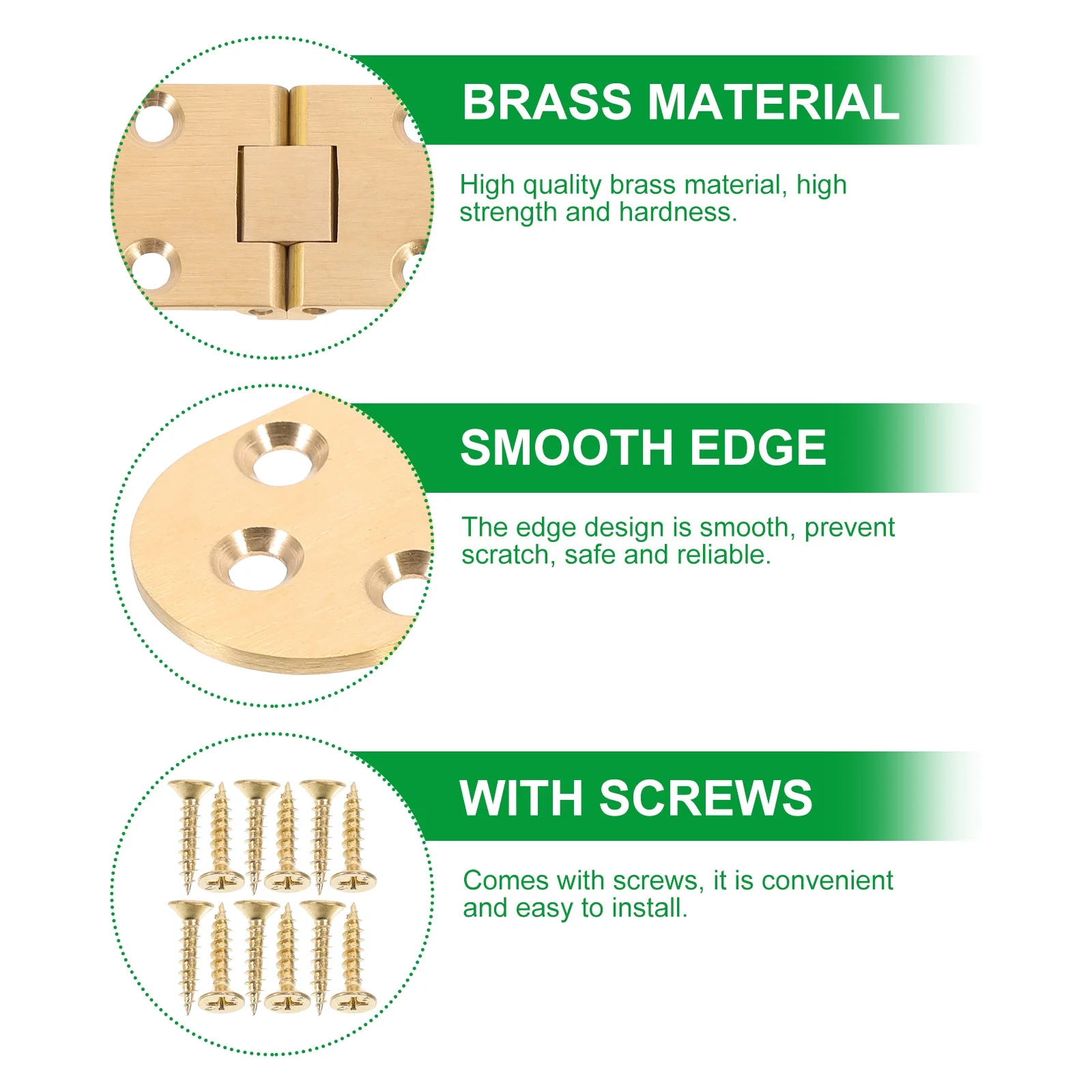 BRASS MATERIAL

High quality brass material, high strength and hardness.

SMOOTH EDGE

The edge design is smooth, prevent scratch, safe and reliable.

WITH SCREWS

Comes with screws, it is convenient and easy to install.