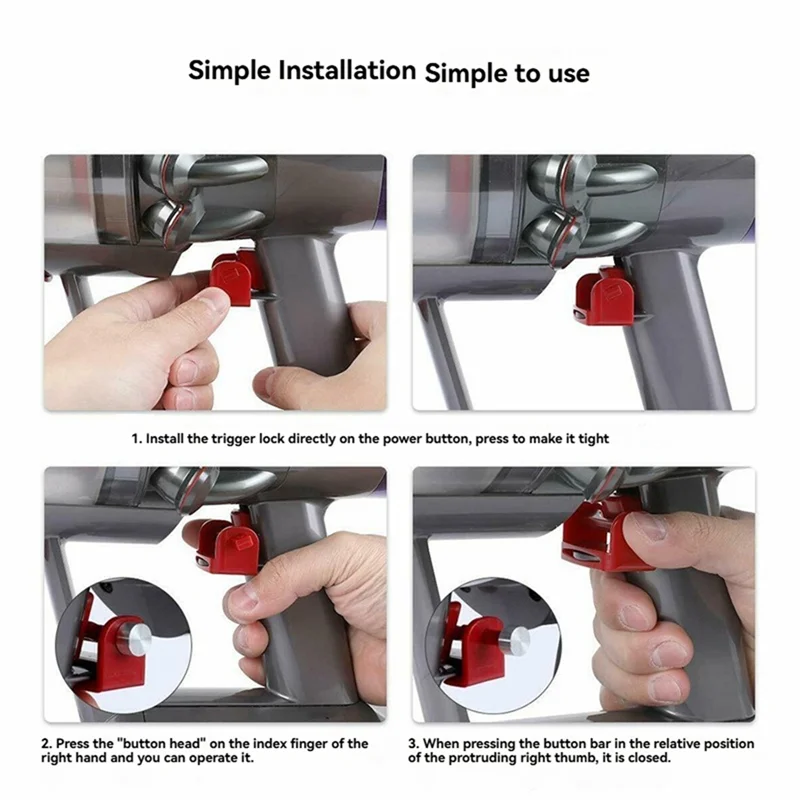 Simple Installation Simple to use

1. Install the trigger lock directly on the power button, press to make it tight

2. Press the "button head" on the index finger of the right hand and you can operate it.

3. When pressing the button bar in the relative position of the protruding right thumb, it is closed.