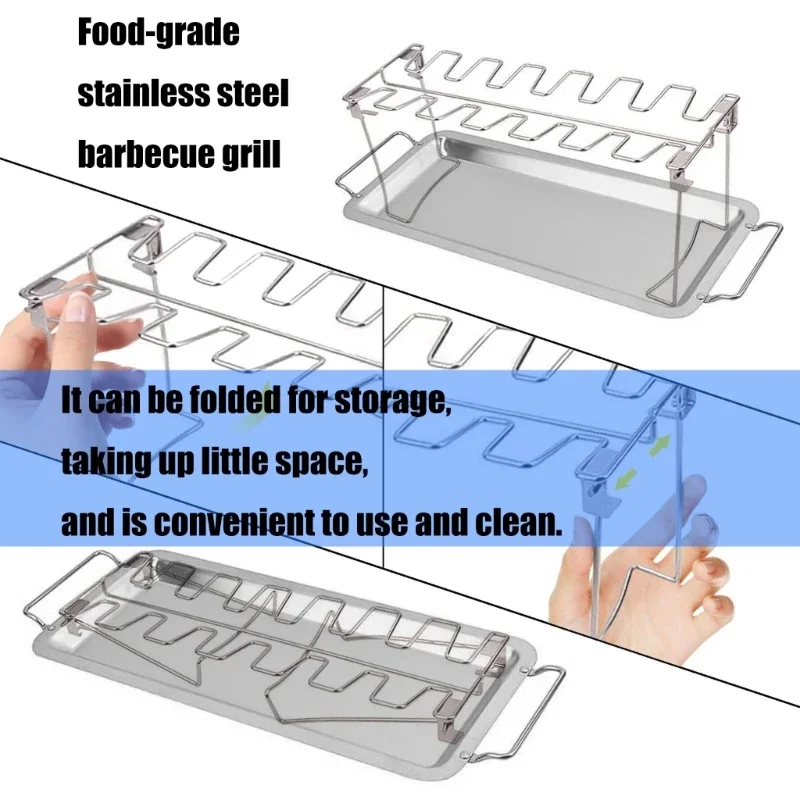 Food-grade stainless steel barbecue grill

It can be folded for storage, taking up little space, and is convenient to use and clean.