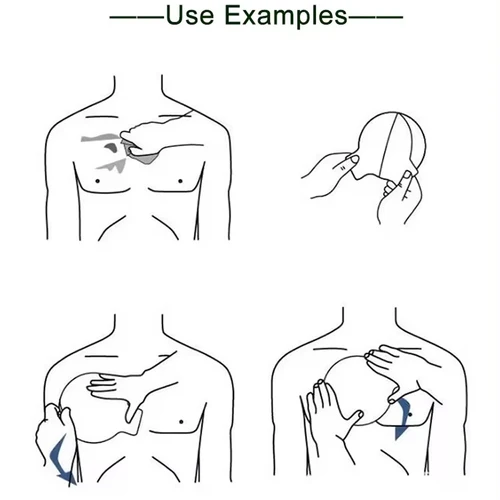 ——Use Examples——