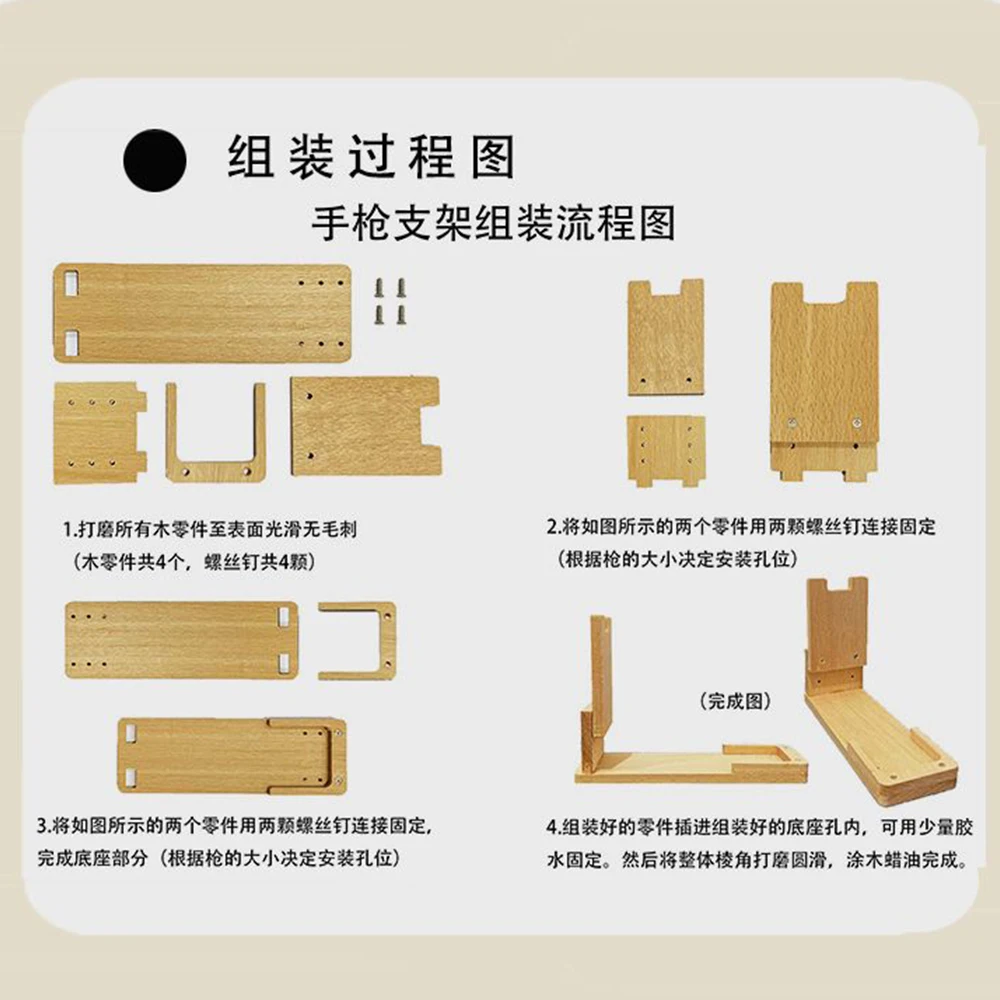 组装过程图

手枪支架组装流程图

1.打磨所有木零件至表面光滑无毛刺
（木零件共4个，螺丝钉共4颗）

2.将如图所示的两个零件用两颗螺丝钉连接固定
（根据枪的大小决定安装孔位）

（完成图）

3.将如图所示的两个零件用两颗螺丝钉连接固定，完成底座部分（根据枪的大小决定安装孔位）

4.组装好的零件插进组装好的底座孔内，可用少量胶水固定。然后将整体棱角打磨圆滑，涂木蜡油完成。