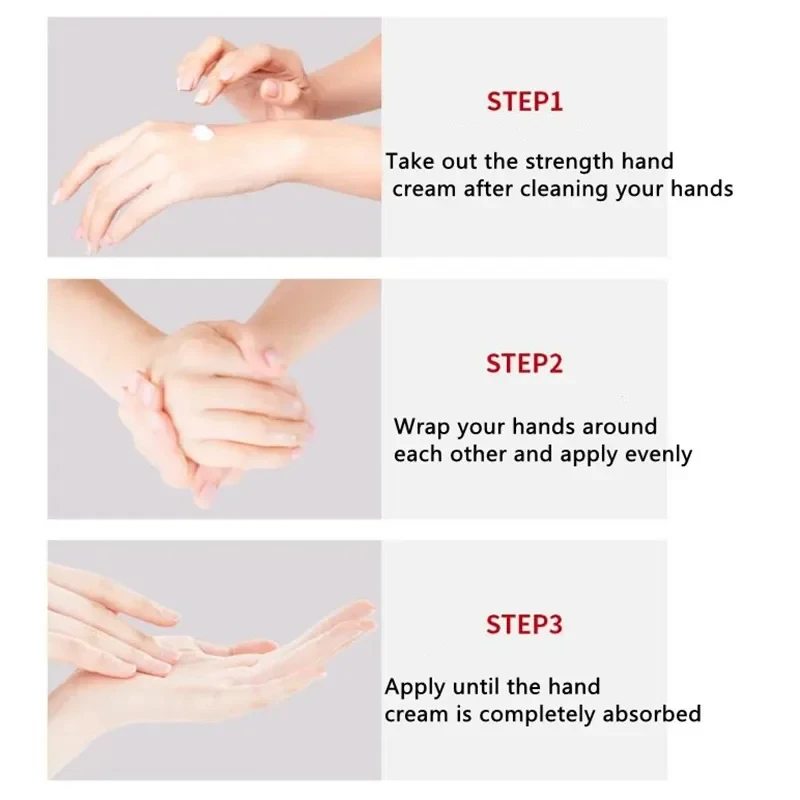 STEP1

Take out the strength hand cream after cleaning your hands

STEP2

Wrap your hands around each other and apply evenly

STEP3

Apply until the hand cream is completely absorbed