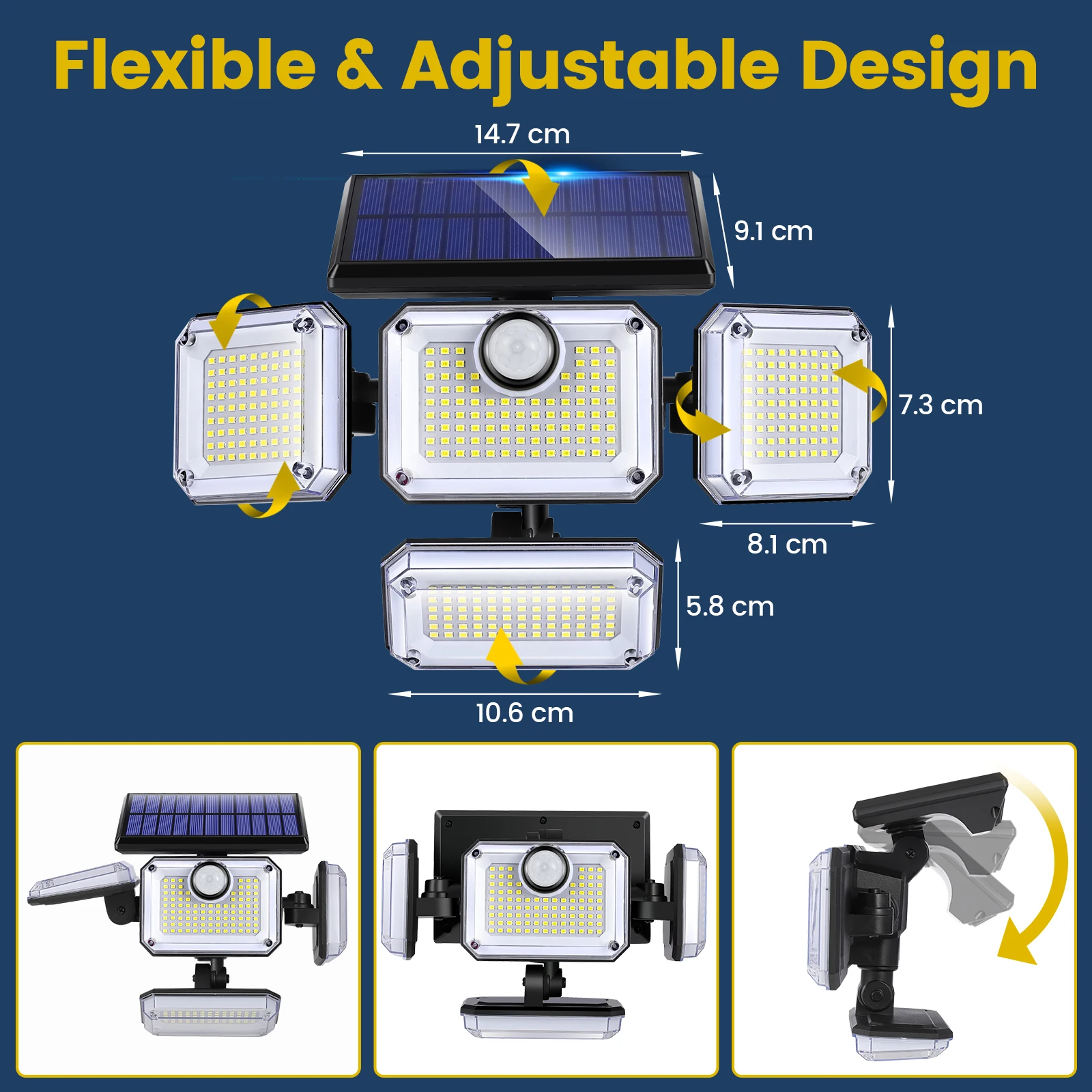 Flexible & Adjustable Design

14.7 cm

9.1 cm

7.3 cm

8.1 cm

5.8 cm

10.6 cm