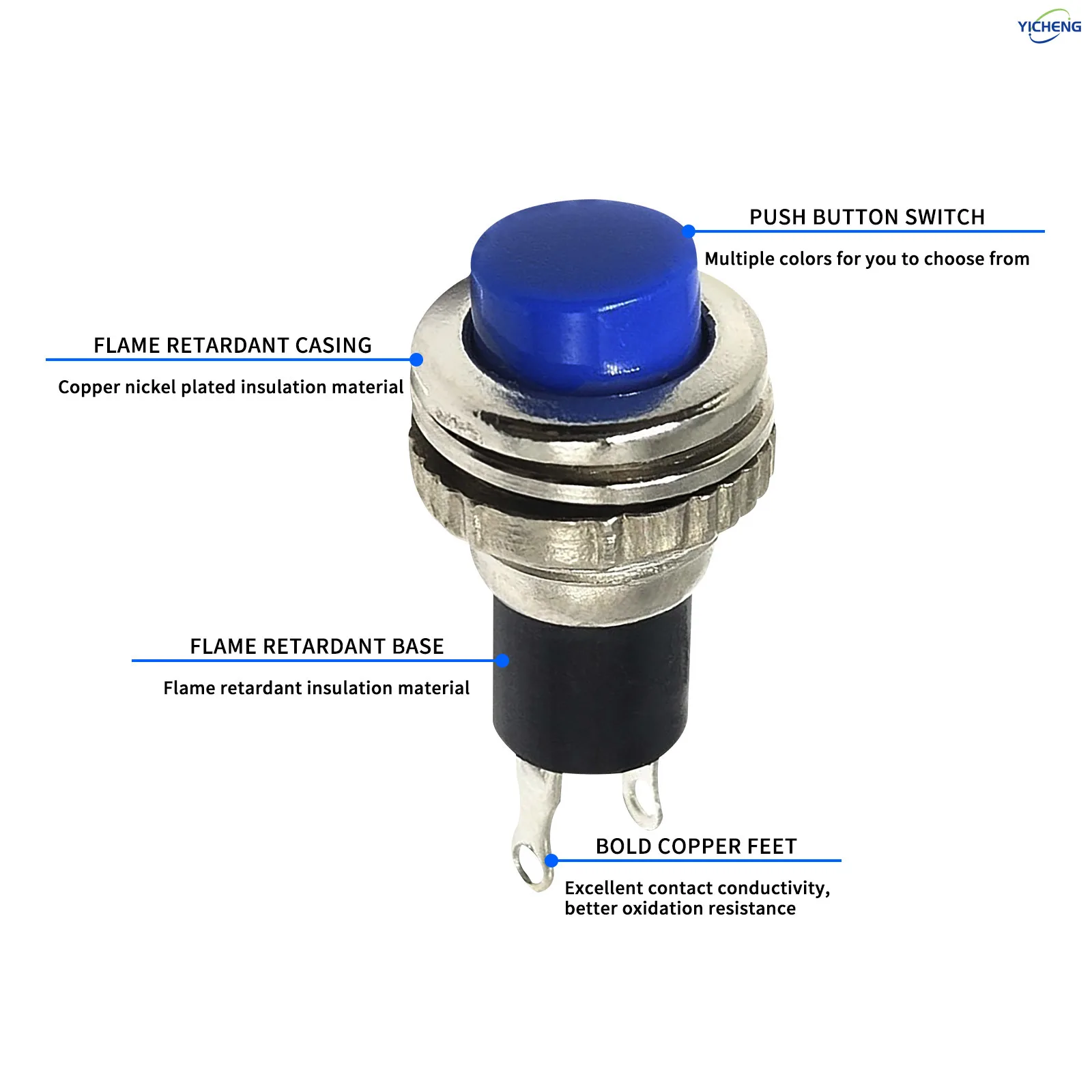 YICHENG

PUSH BUTTON SWITCH

Multiple colors for you to choose from

FLAME RETARDANT CASING

Copper nickel plated insulation material

FLAME RETARDANT BASE

Flame retardant insulation material

BOLD COPPER FEET

Excellent contact conductivity, better oxidation resistance