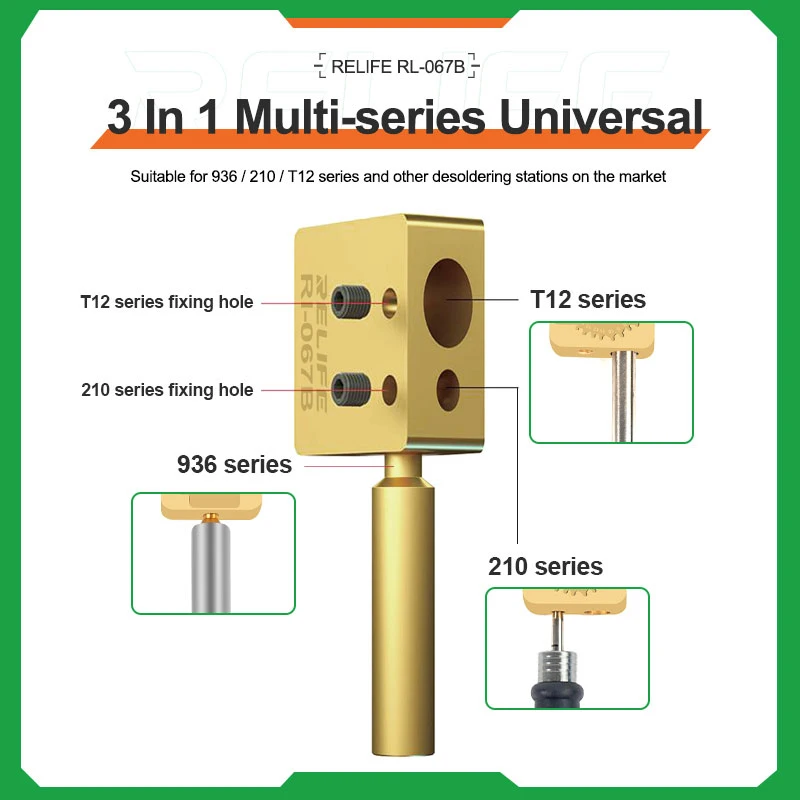 RELIFE RL-067B

3 In 1 Multi-series Universal

Suitable for 936 / 210 / T12 series and other desoldering stations on the market

T12 series fixing hole

210 series fixing hole

RELIFE RL-067B

T12 series

936 series

210 series