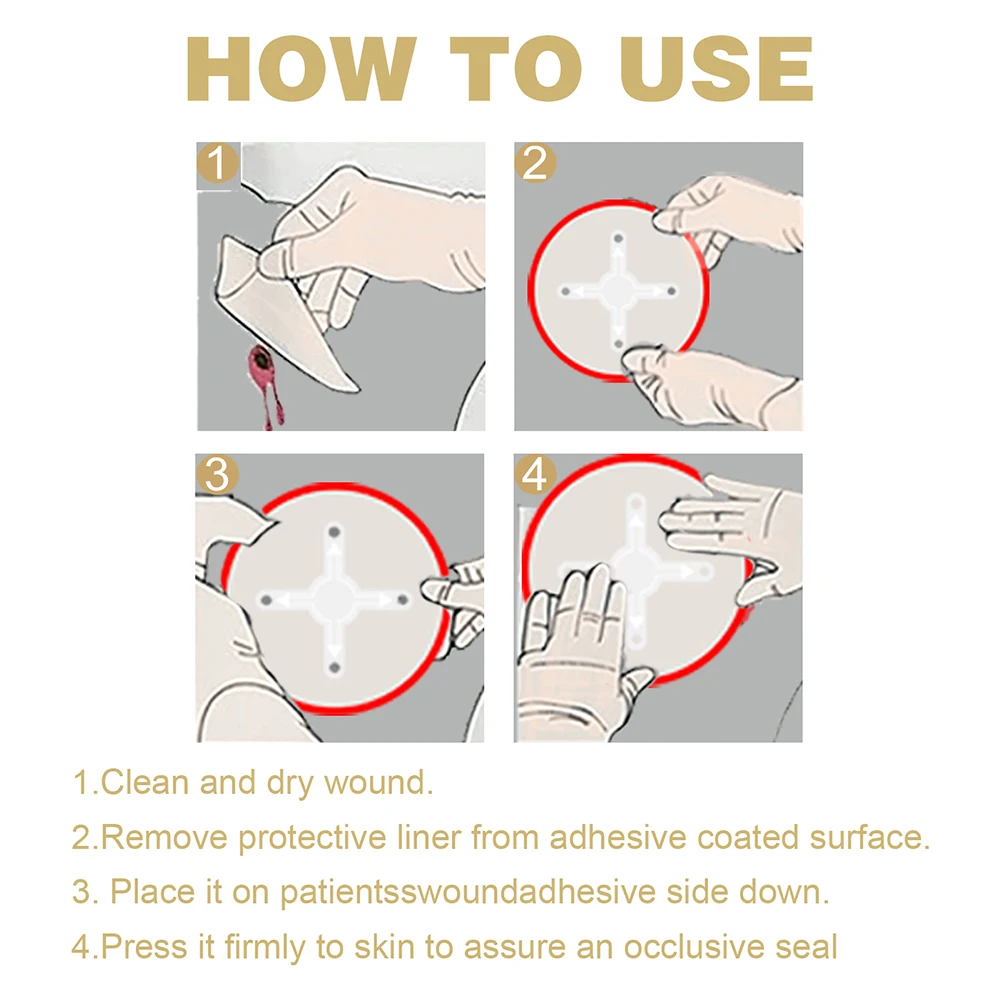 HOW TO USE

1

2

3

4

1.Clean and dry wound.

2.Remove protective liner from adhesive coated surface.

3. Place it on patientsswoundadhesive side down.

4.Press it firmly to skin to assure an occlusive seal