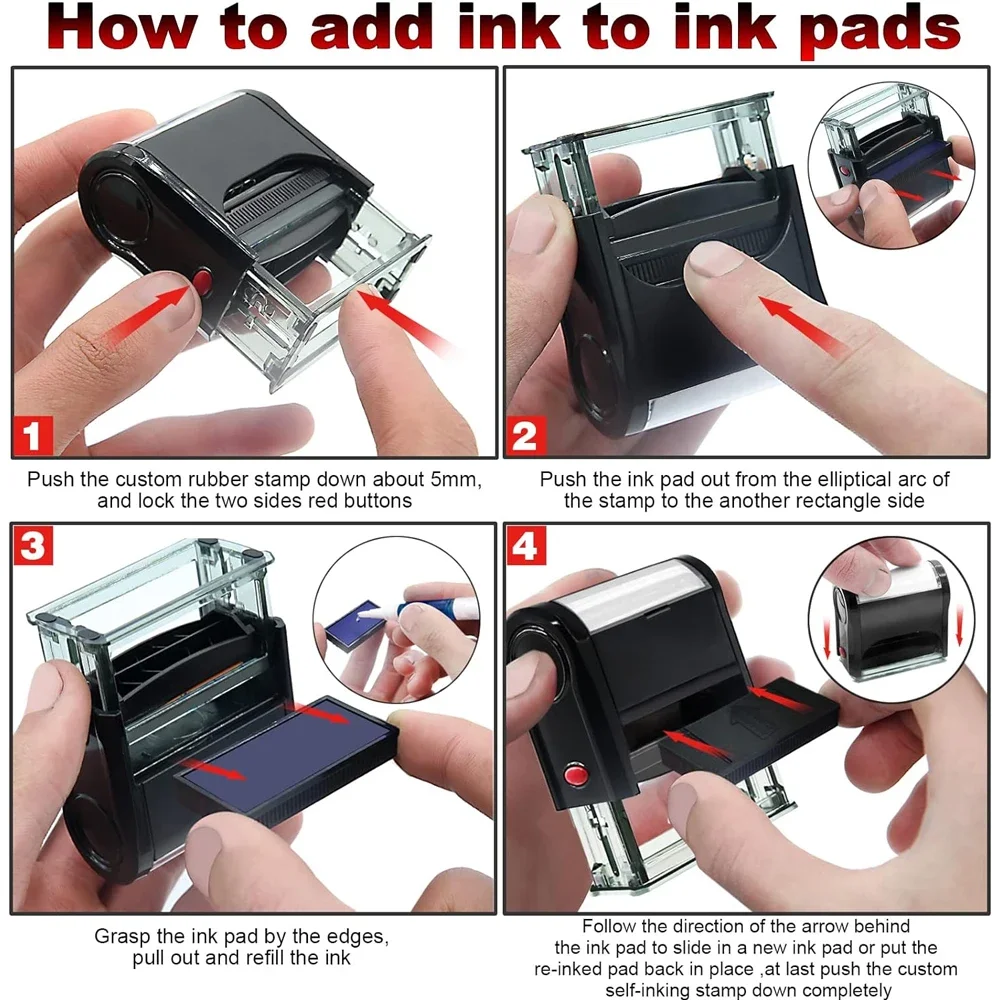 How to add ink to ink pads

1

Push the custom rubber stamp down about 5mm, and lock the two sides red buttons

2

Push the ink pad out from the elliptical arc of the stamp to the another rectangle side

3

Grasp the ink pad by the edges, pull out and refill the ink

4

Follow the direction of the arrow behind the ink pad to slide in a new ink pad or put the re-inked pad back in place ,at last push the custom self-inking stamp down completely