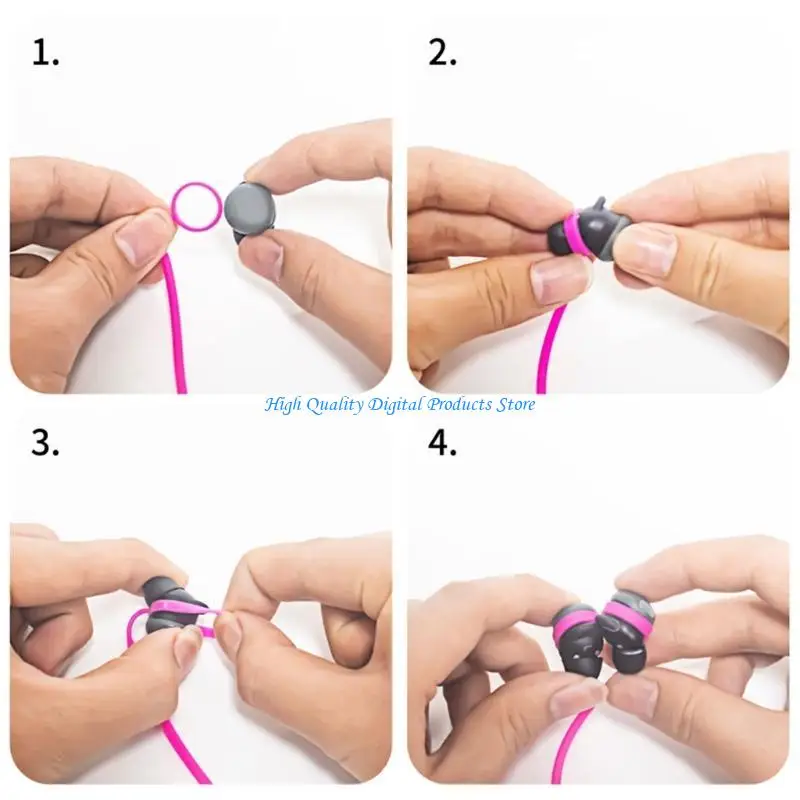 1.

2.

High Quality Digital Products Store

3.

4.