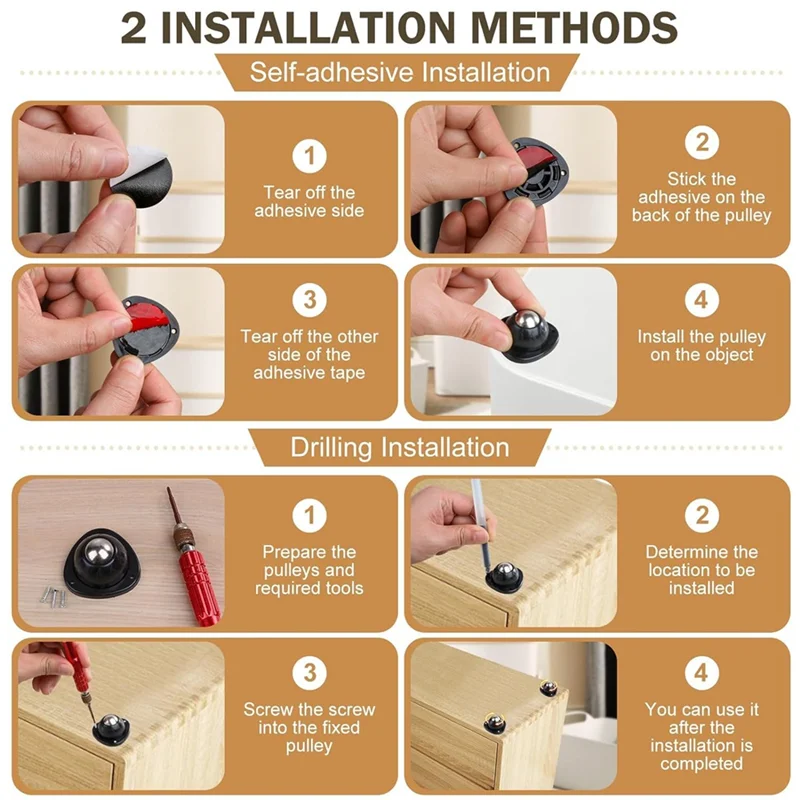 2 INSTALLATION METHODS

Self-adhesive Installation

1
Tear off the adhesive side

2
Stick the adhesive on the back of the pulley

3
Tear off the other side of the adhesive tape

4
Install the pulley on the object

Drilling Installation

1
Prepare the pulleys and required tools

2
Determine the location to be installed

3
Screw the screw into the fixed pulley

4
You can use it after the installation is completed