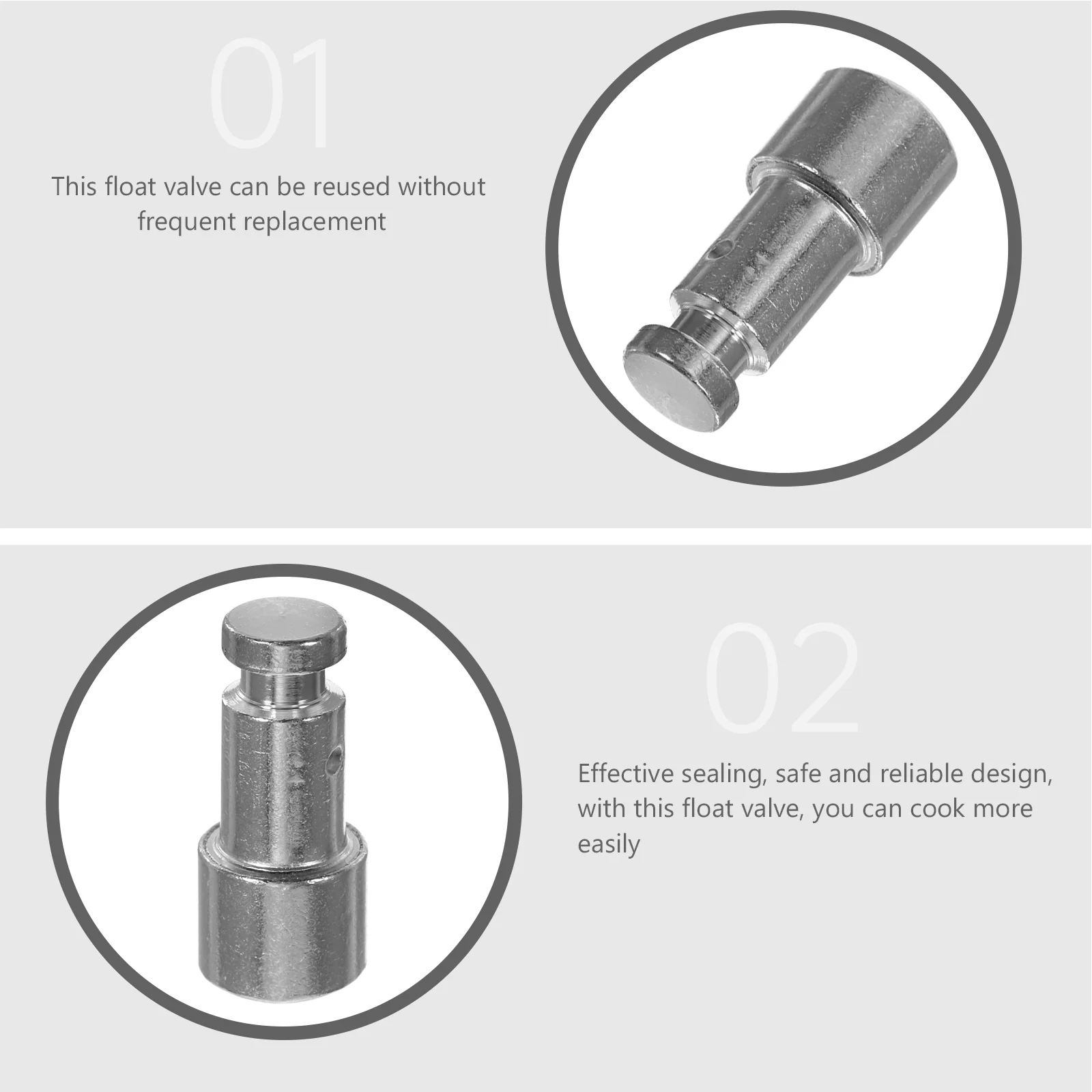 01

This float valve can be reused without frequent replacement

02

Effective sealing, safe and reliable design, with this float valve, you can cook more easily