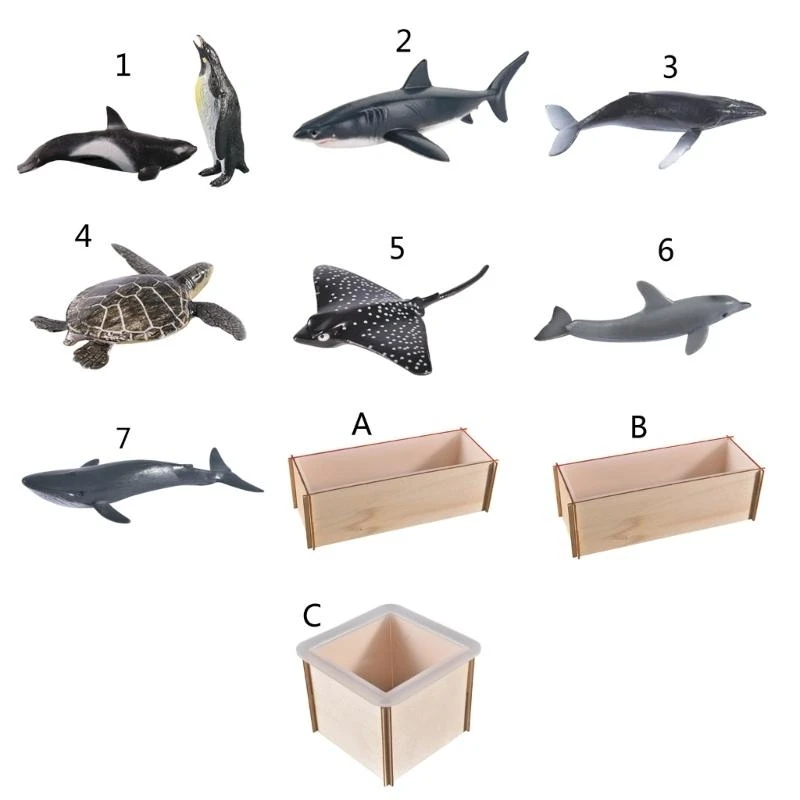 1
2
3
4
5
6
7
A
B
C