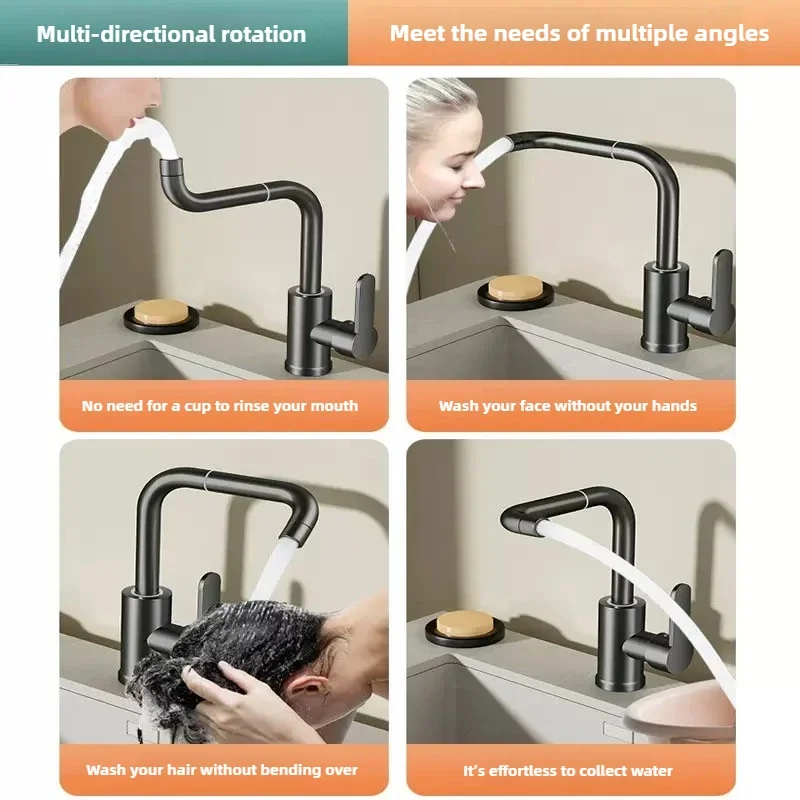 Multi-directional rotation

Meet the needs of multiple angles

No need for a cup to rinse your mouth

Wash your face without your hands

Wash your hair without bending over

It's effortless to collect water