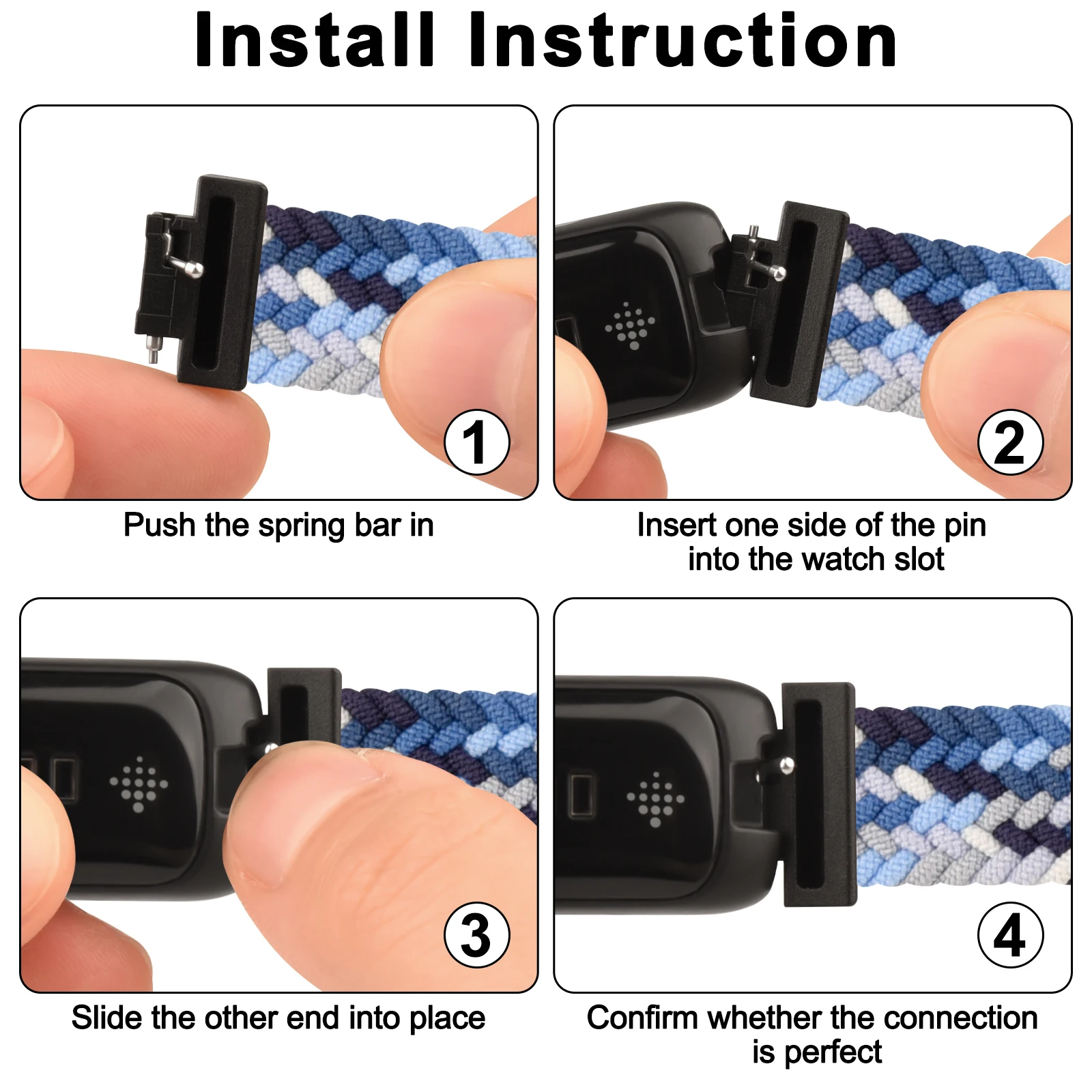 Install Instruction

1

Push the spring bar in

2

Insert one side of the pin into the watch slot

3

Slide the other end into place

4

Confirm whether the connection is perfect