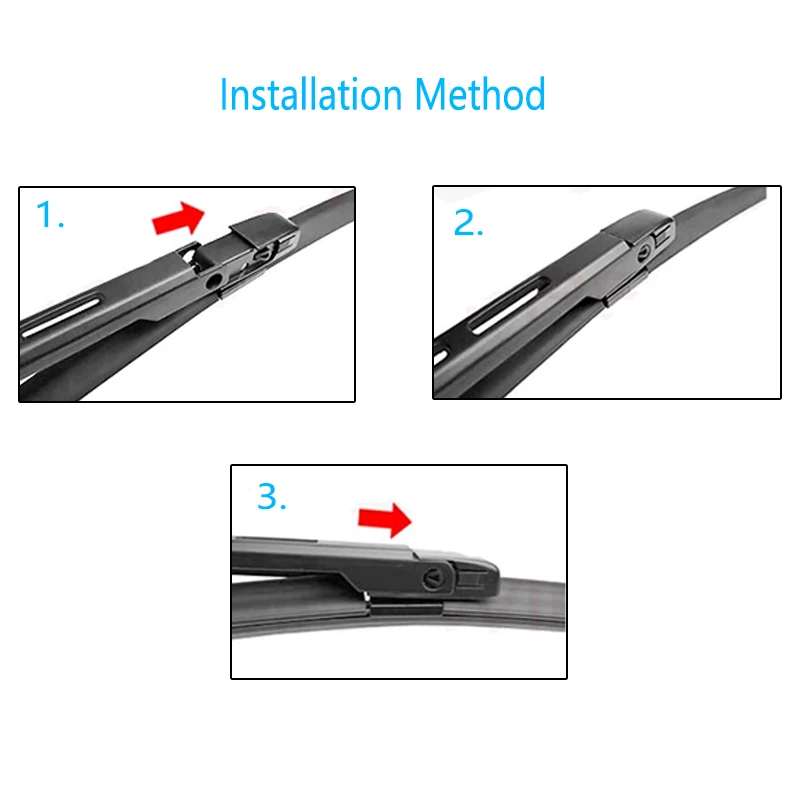 Installation Method

1.

2.

3.