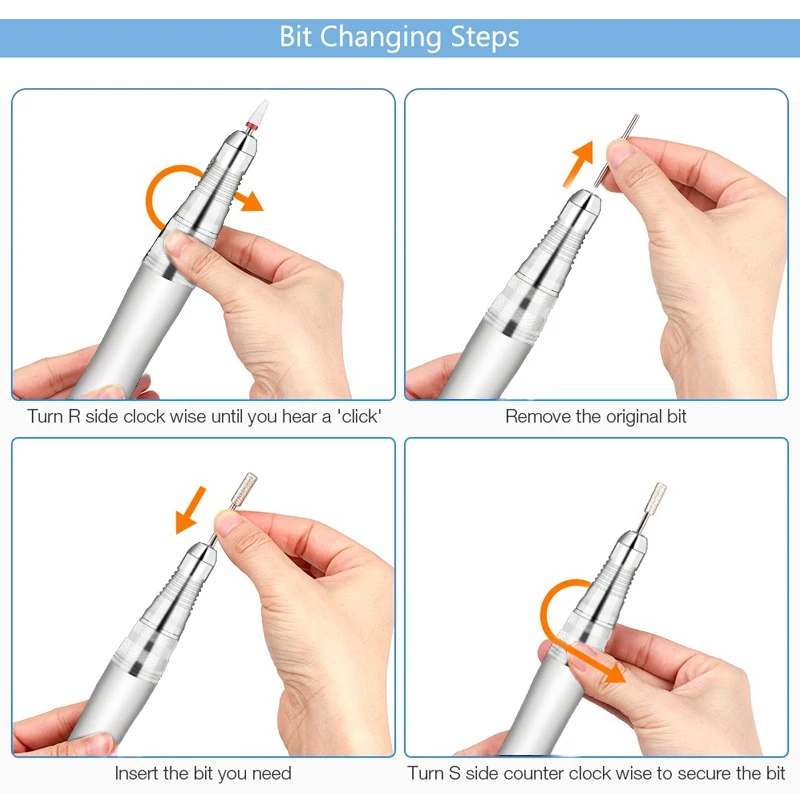 Bit Changing Steps

Turn R side clock wise until you hear a 'click'

Remove the original bit

Insert the bit you need

Turn S side counter clock wise to secure the bit