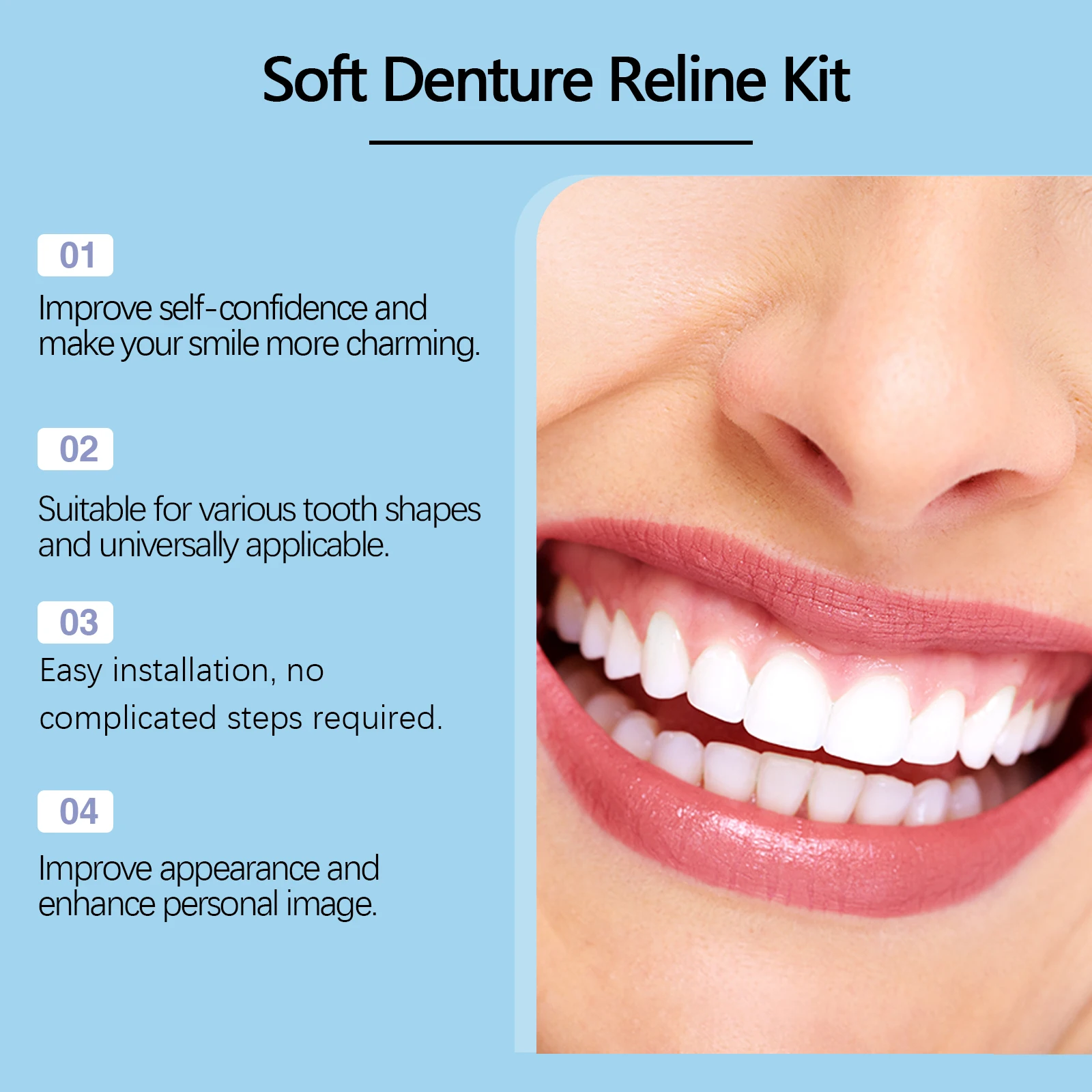 Soft Denture Reline Kit

01

Improve self-confidence and make your smile more charming.

02

Suitable for various tooth shapes and universally applicable.

03

Easy installation, no complicated steps required.

04

Improve appearance and enhance personal image.