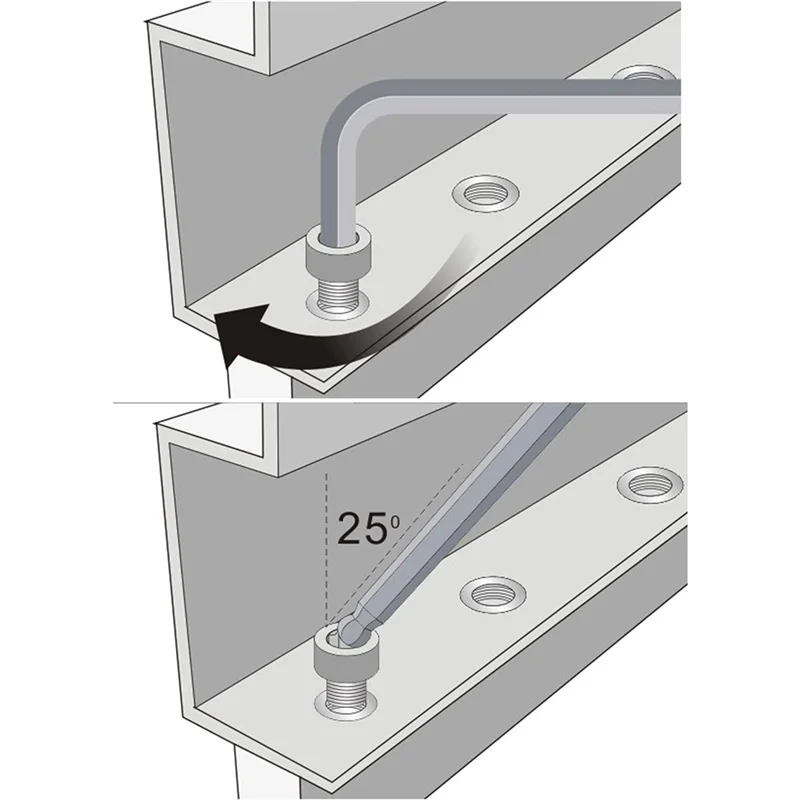 $25^0$