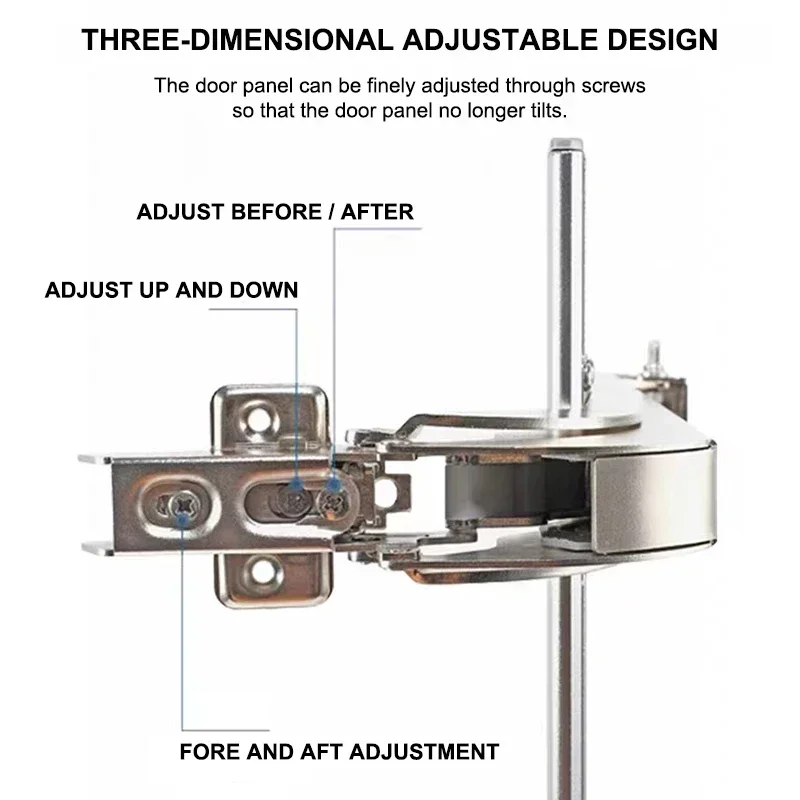 THREE-DIMENSIONAL ADJUSTABLE DESIGN

The door panel can be finely adjusted through screws so that the door panel no longer tilts.

ADJUST BEFORE / AFTER

ADJUST UP AND DOWN

FORE AND AFT ADJUSTMENT