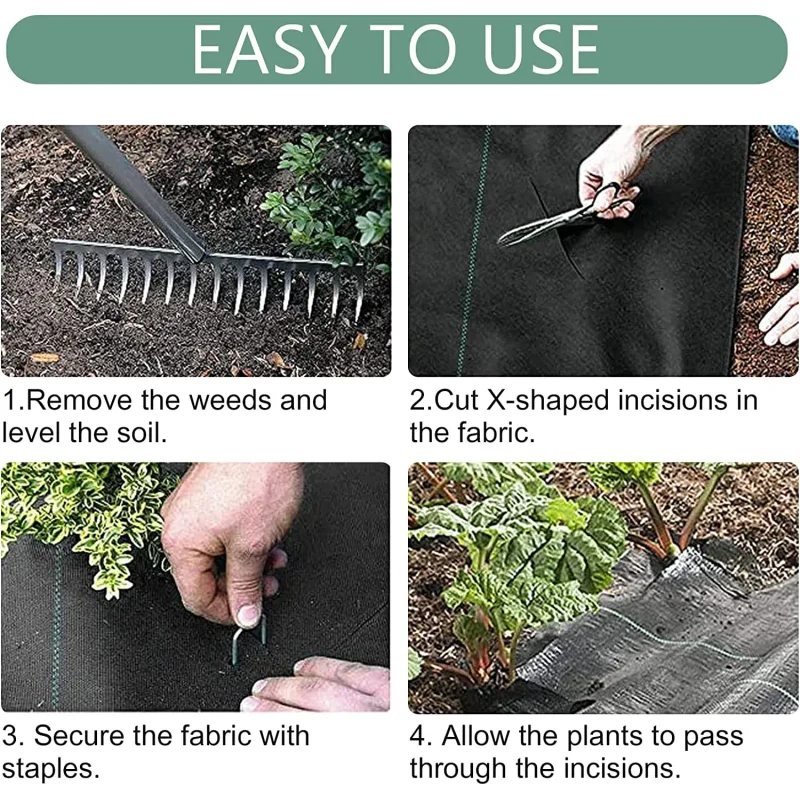 EASY TO USE

1.Remove the weeds and level the soil.

2.Cut X-shaped incisions in the fabric.

3. Secure the fabric with staples.

4. Allow the plants to pass through the incisions.