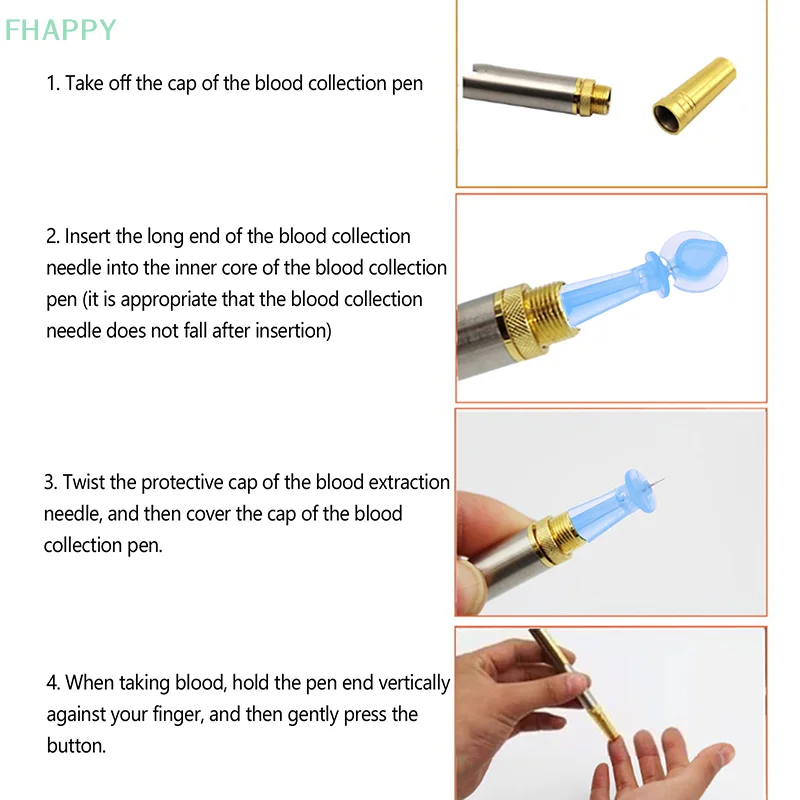 FHAPPY

1. Take off the cap of the blood collection pen

2. Insert the long end of the blood collection needle into the inner core of the blood collection pen (it is appropriate that the blood collection needle does not fall after insertion)

3. Twist the protective cap of the blood extraction needle, and then cover the cap of the blood collection pen.

4. When taking blood, hold the pen end vertically against your finger, and then gently press the button.