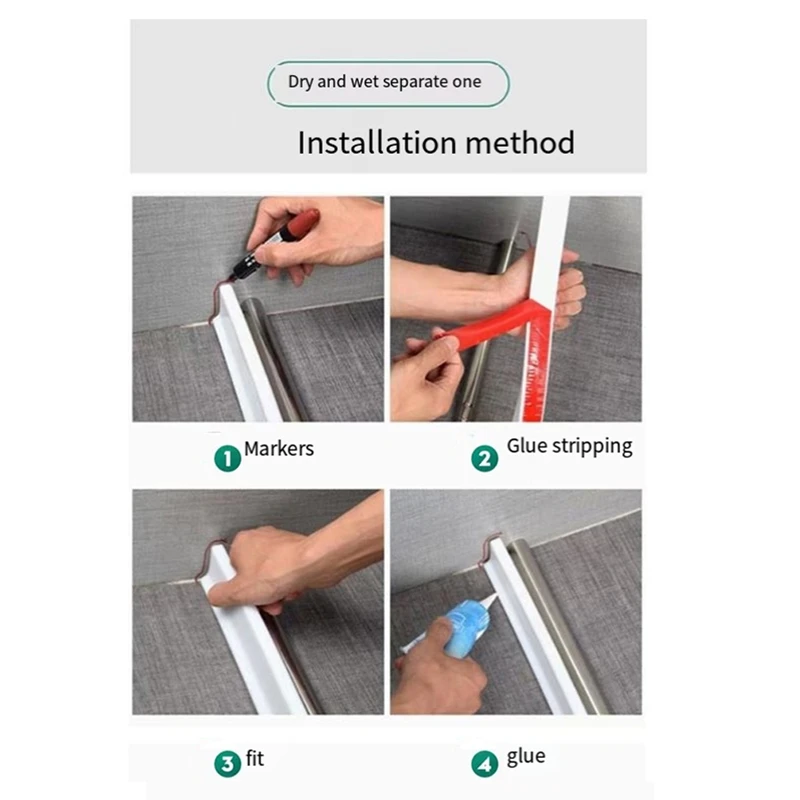 Dry and wet separate one

Installation method

1 Markers

2 Glue stripping

3 fit

4 glue