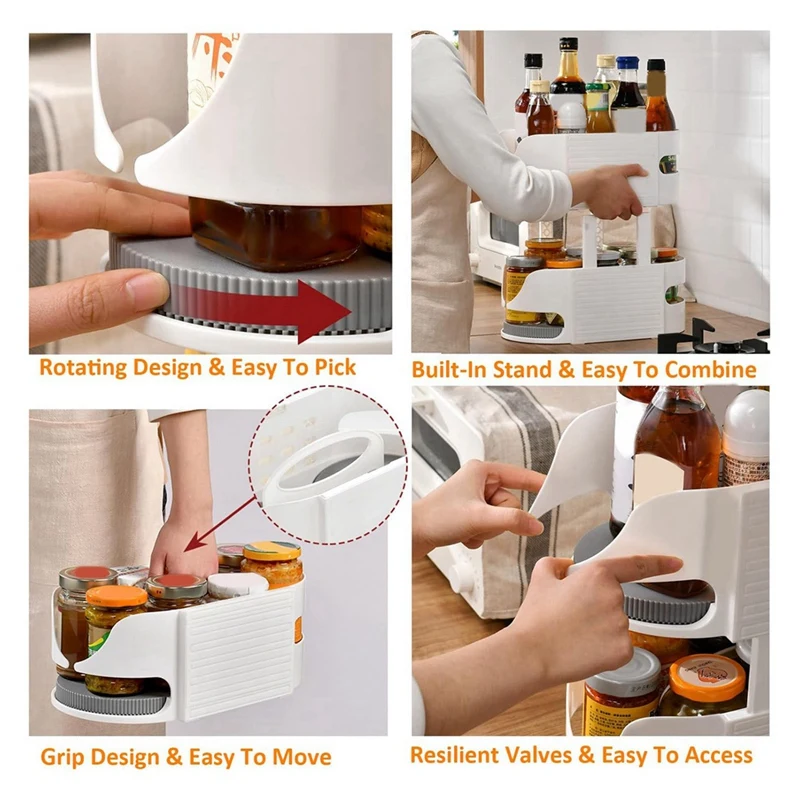 Rotating Design & Easy To Pick

Built-In Stand & Easy To Combine

Grip Design & Easy To Move

Resilient Valves & Easy To Access