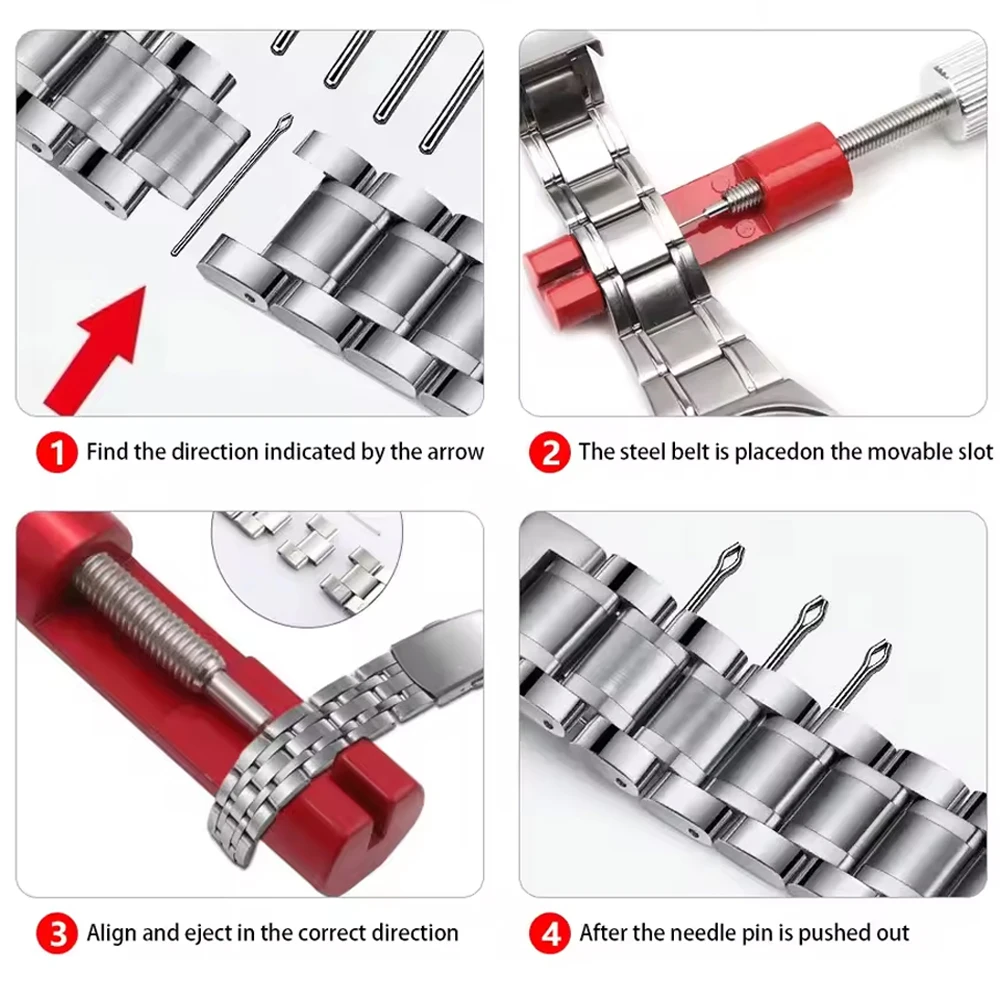 1 Find the direction indicated by the arrow

2 The steel belt is placedon the movable slot

3 Align and eject in the correct direction

4 After the needle pin is pushed out