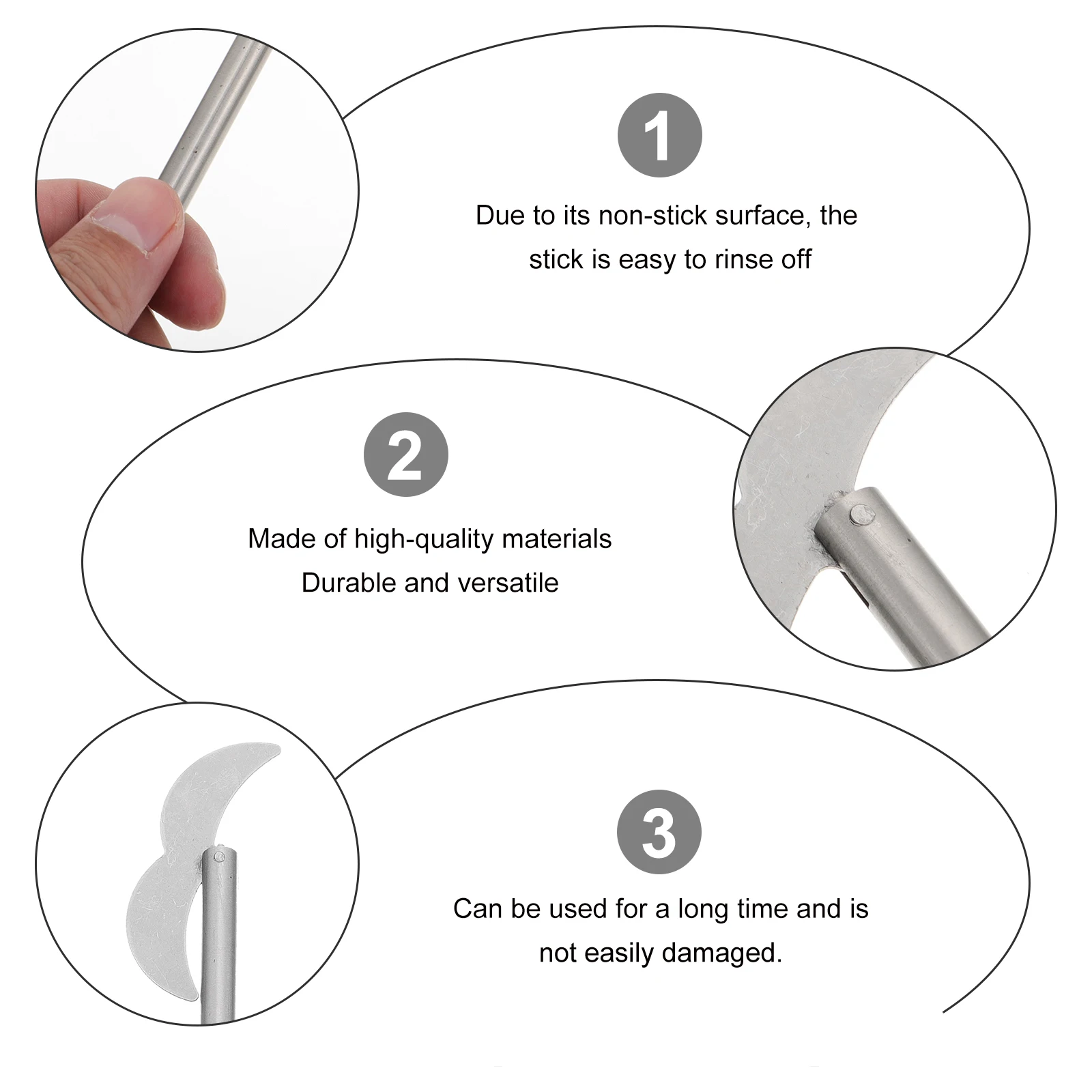 1

Due to its non-stick surface, the stick is easy to rinse off

2

Made of high-quality materials
Durable and versatile

3

Can be used for a long time and is not easily damaged.