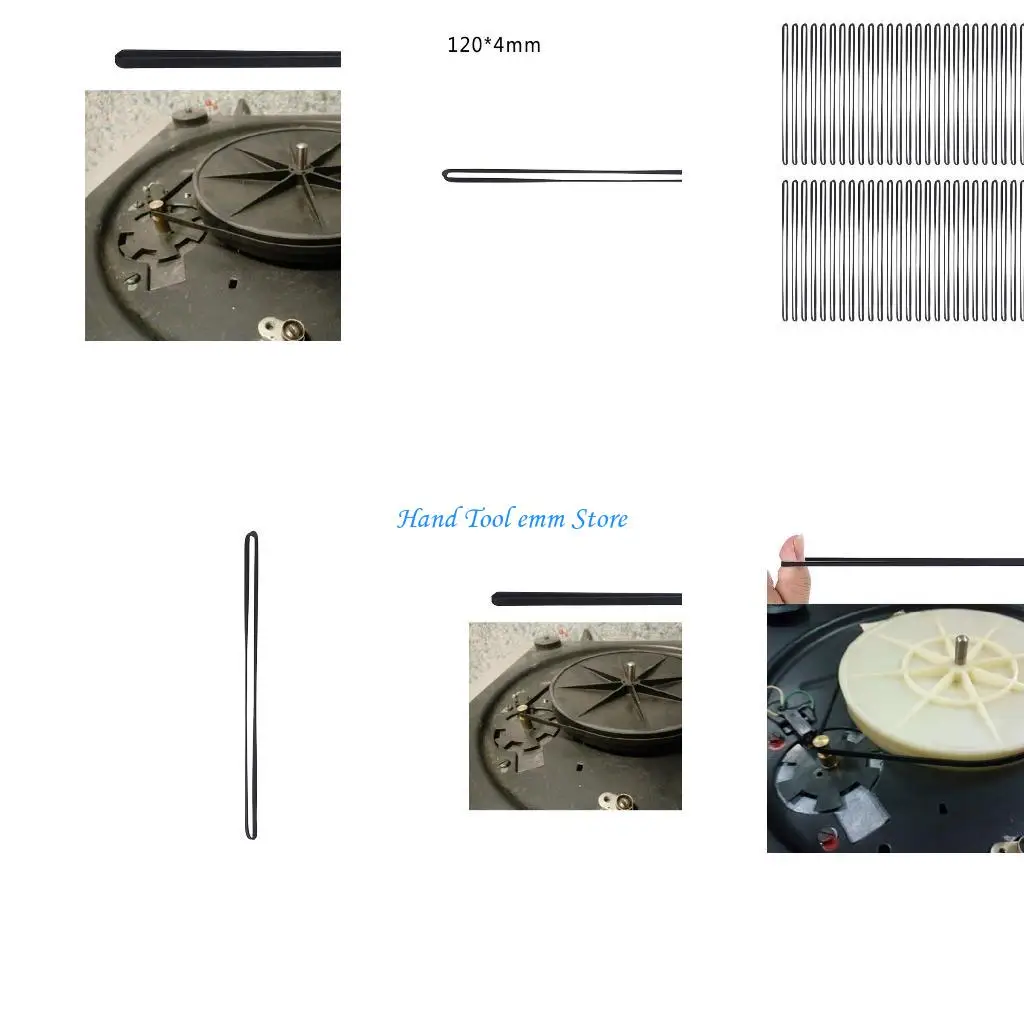 120*4mm

Hand Tool emm Store