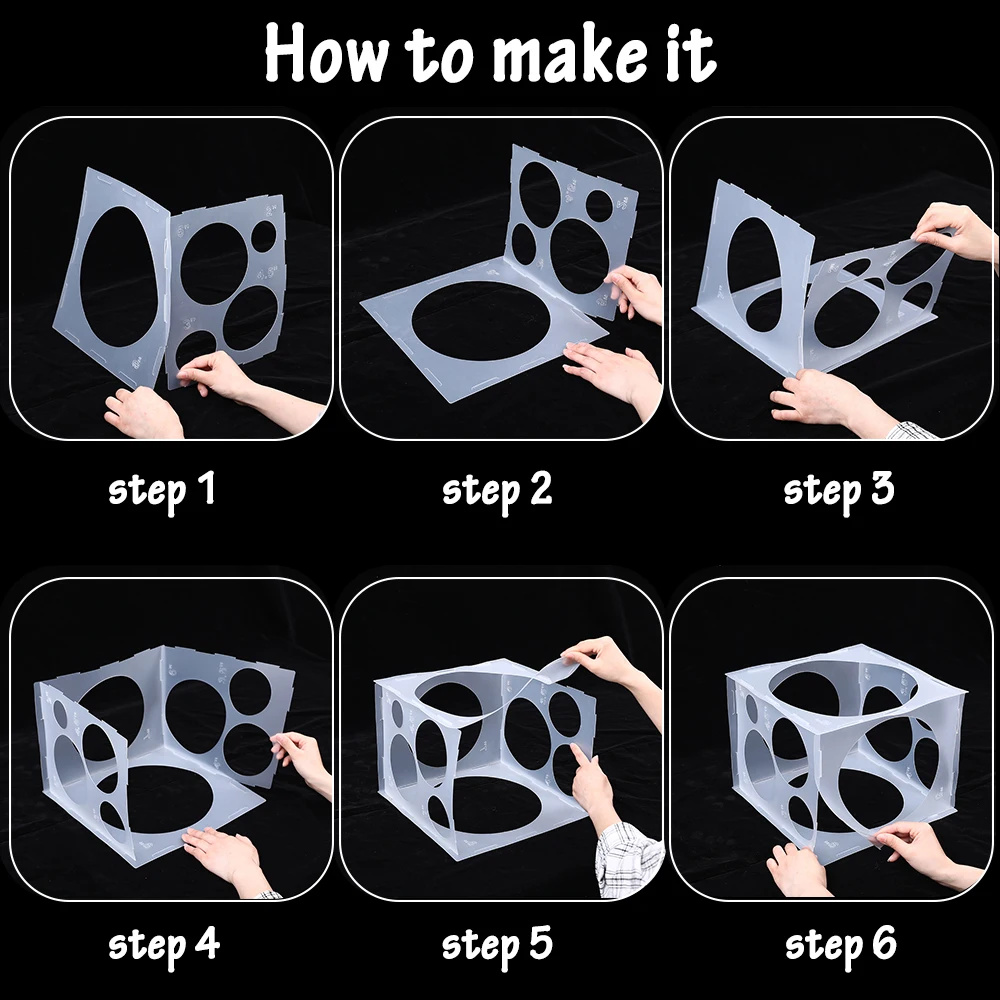 How to make it

step 1

step 2

step 3

step 4

step 5

step 6