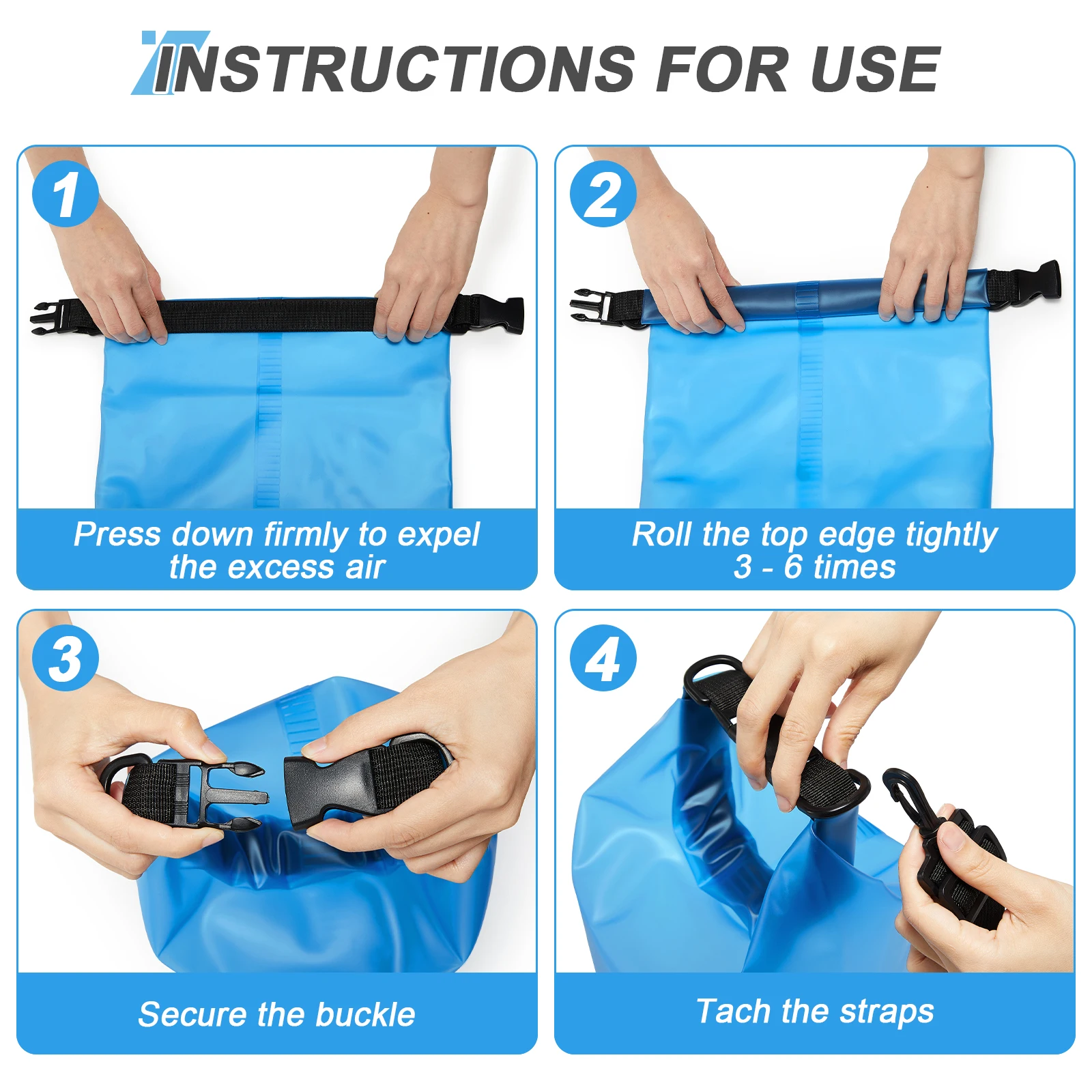 INSTRUCTIONS FOR USE

1

Press down firmly to expel the excess air

2

Roll the top edge tightly 3 - 6 times

3

Secure the buckle

4

Tach the straps