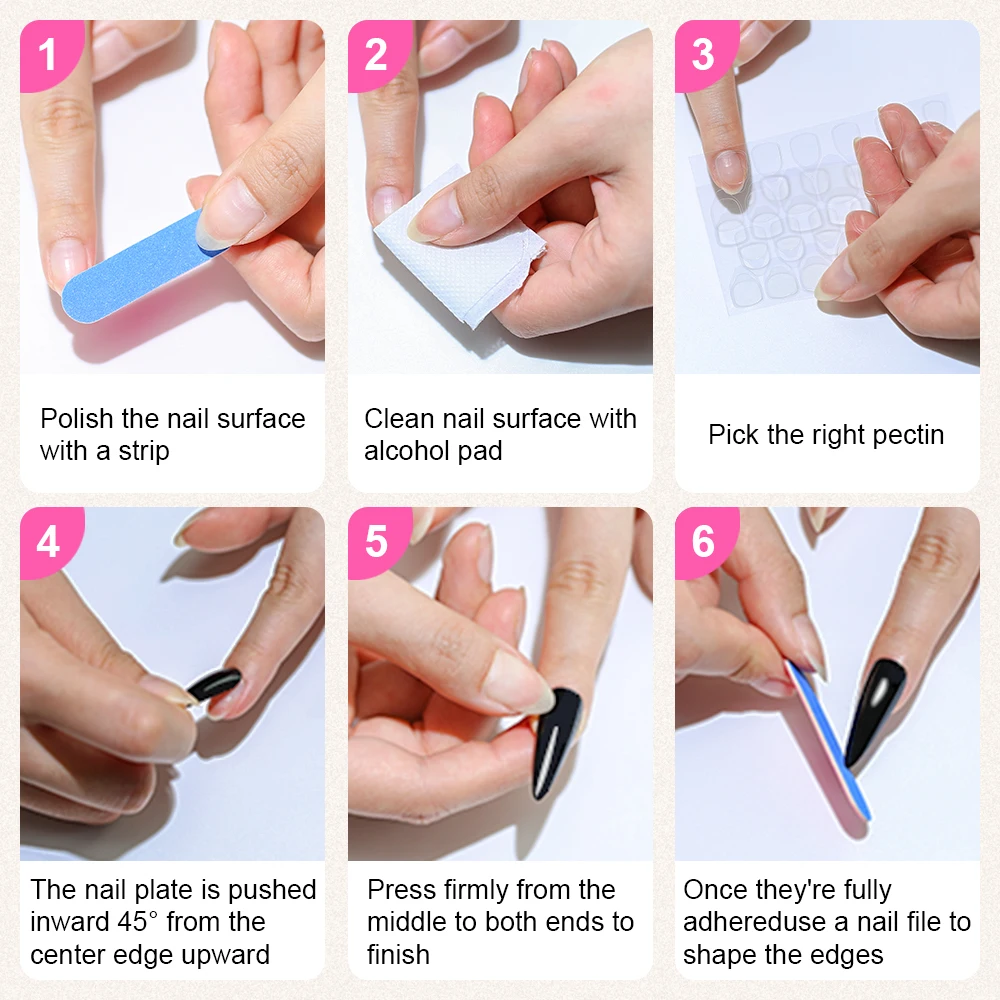 1

Polish the nail surface with a strip

2

Clean nail surface with alcohol pad

3

Pick the right pectin

4

The nail plate is pushed inward 45° from the center edge upward

5

Press firmly from the middle to both ends to finish

6

Once they're fully adhereduse a nail file to shape the edges