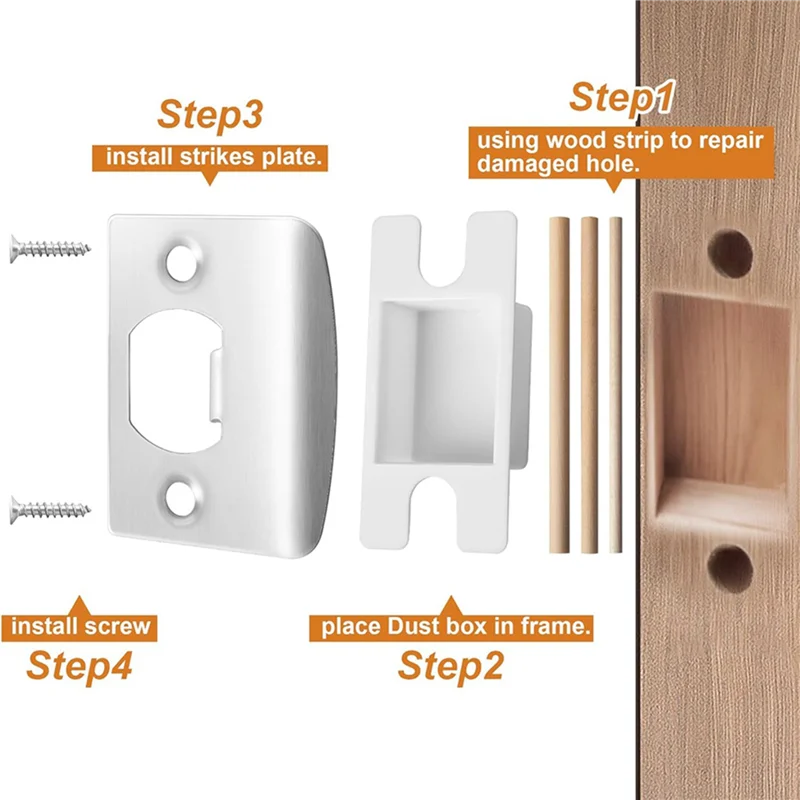 Step3
install strikes plate.

Step1
using wood strip to repair damaged hole.

install screw
Step4

place Dust box in frame.
Step2