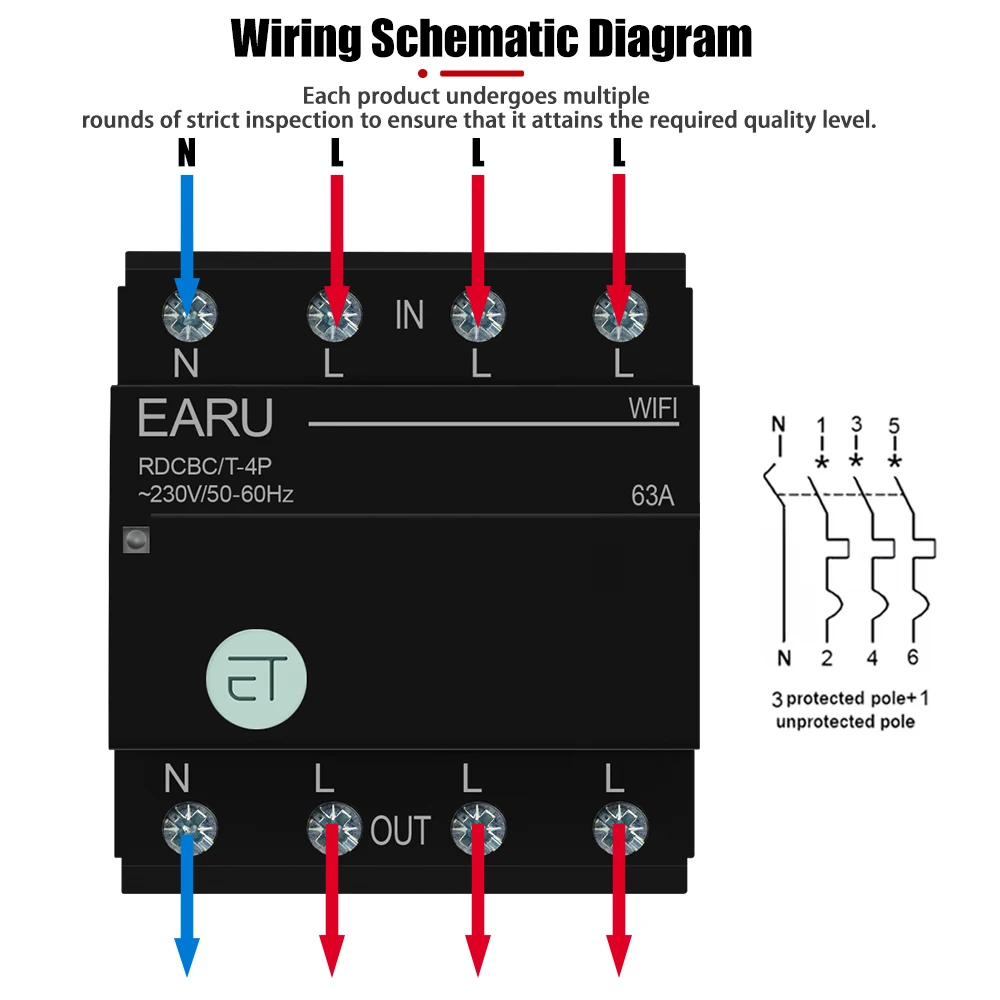 Wiring Schematic Diagram

Each product undergoes multiple rounds of strict inspection to ensure that it attains the required quality level.

N L L L

N L IN L L

EARU WIFI

RDCBC/T-4P
~230V/50-60Hz

63A

ET

N L L L

OUT

N 1 3 5

N 2 4 6

3 protected pole+1 unprotected pole