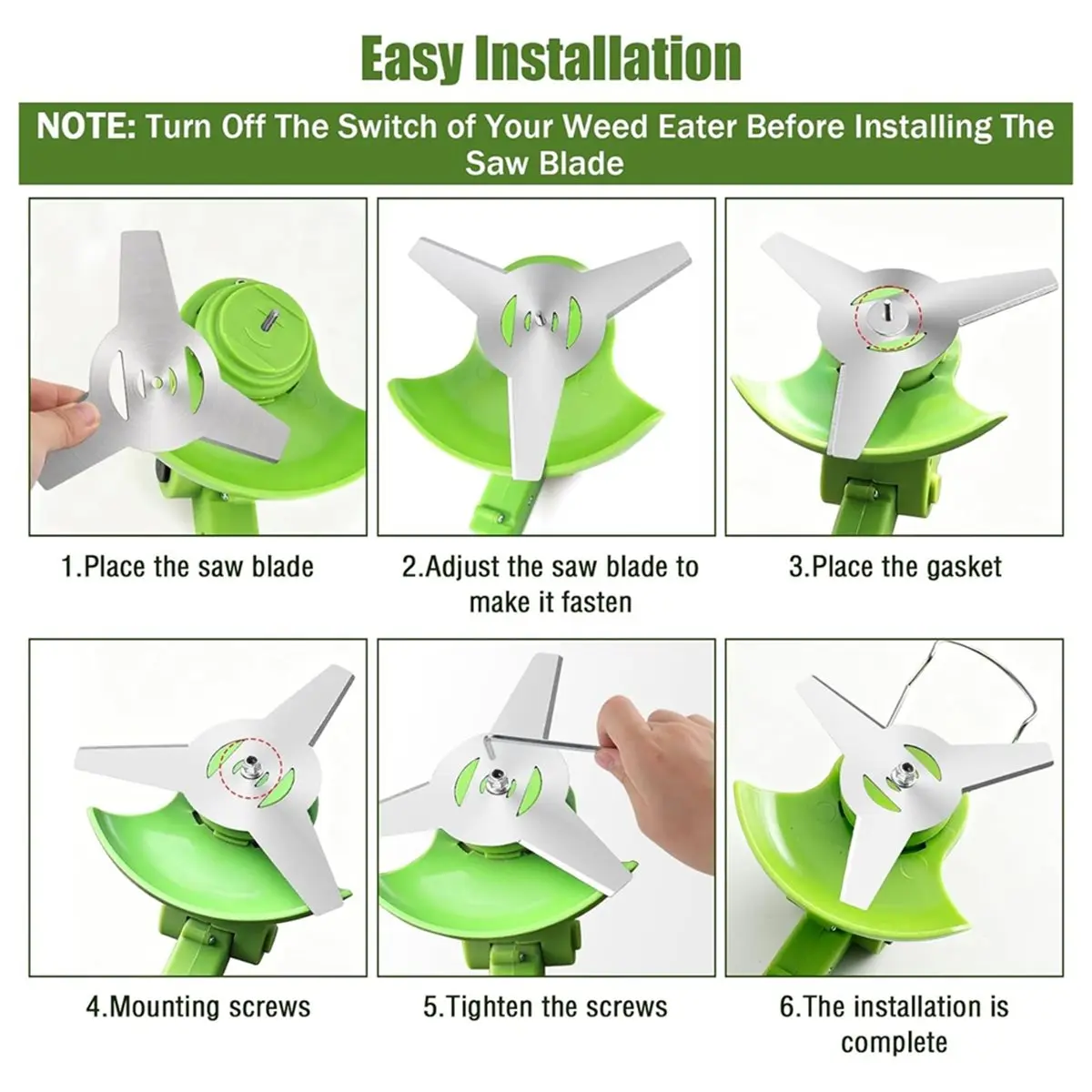 Easy Installation

NOTE: Turn Off The Switch of Your Weed Eater Before Installing The Saw Blade

1.Place the saw blade

2.Adjust the saw blade to make it fasten

3.Place the gasket

4.Mounting screws

5.Tighten the screws

6.The installation is complete