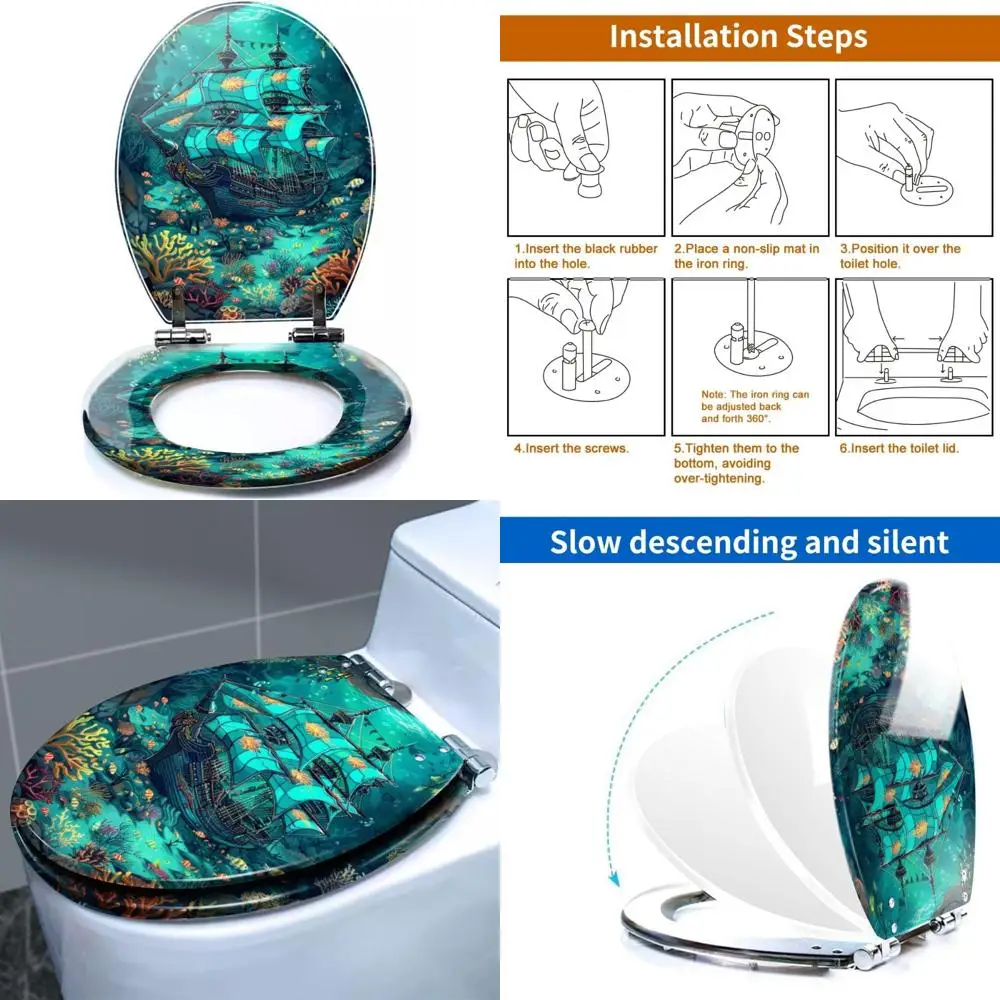 Installation Steps

1.Insert the black rubber into the hole.

2.Place a non-slip mat in the iron ring.

3.Position it over the toilet hole.

Note: The iron ring can be adjusted back and forth 360°.

4.Insert the screws.

5.Tighten them to the bottom, avoiding over-tightening.

6.Insert the toilet lid.

Slow descending and silent