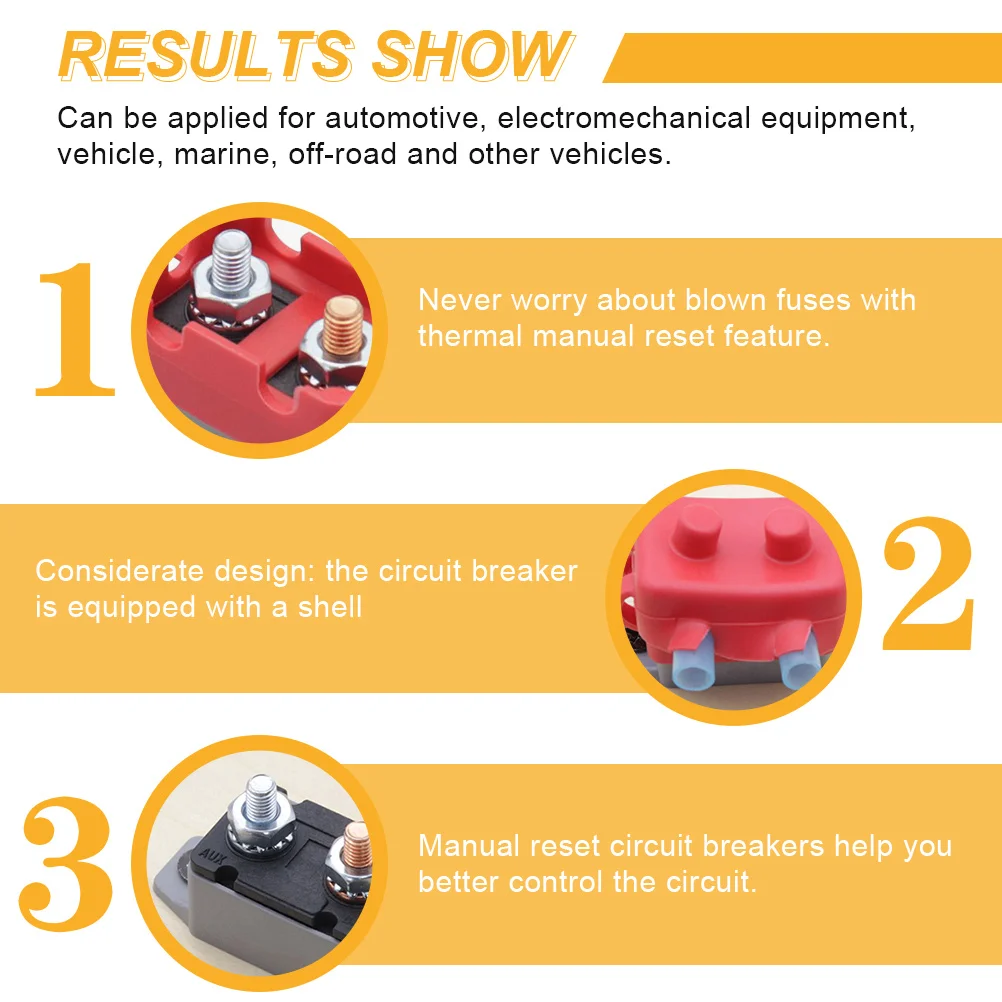 RESULTS SHOW

Can be applied for automotive, electromechanical equipment, vehicle, marine, off-road and other vehicles.

1

Never worry about blown fuses with thermal manual reset feature.

Considerate design: the circuit breaker is equipped with a shell

2

3

AUX

Manual reset circuit breakers help you better control the circuit.