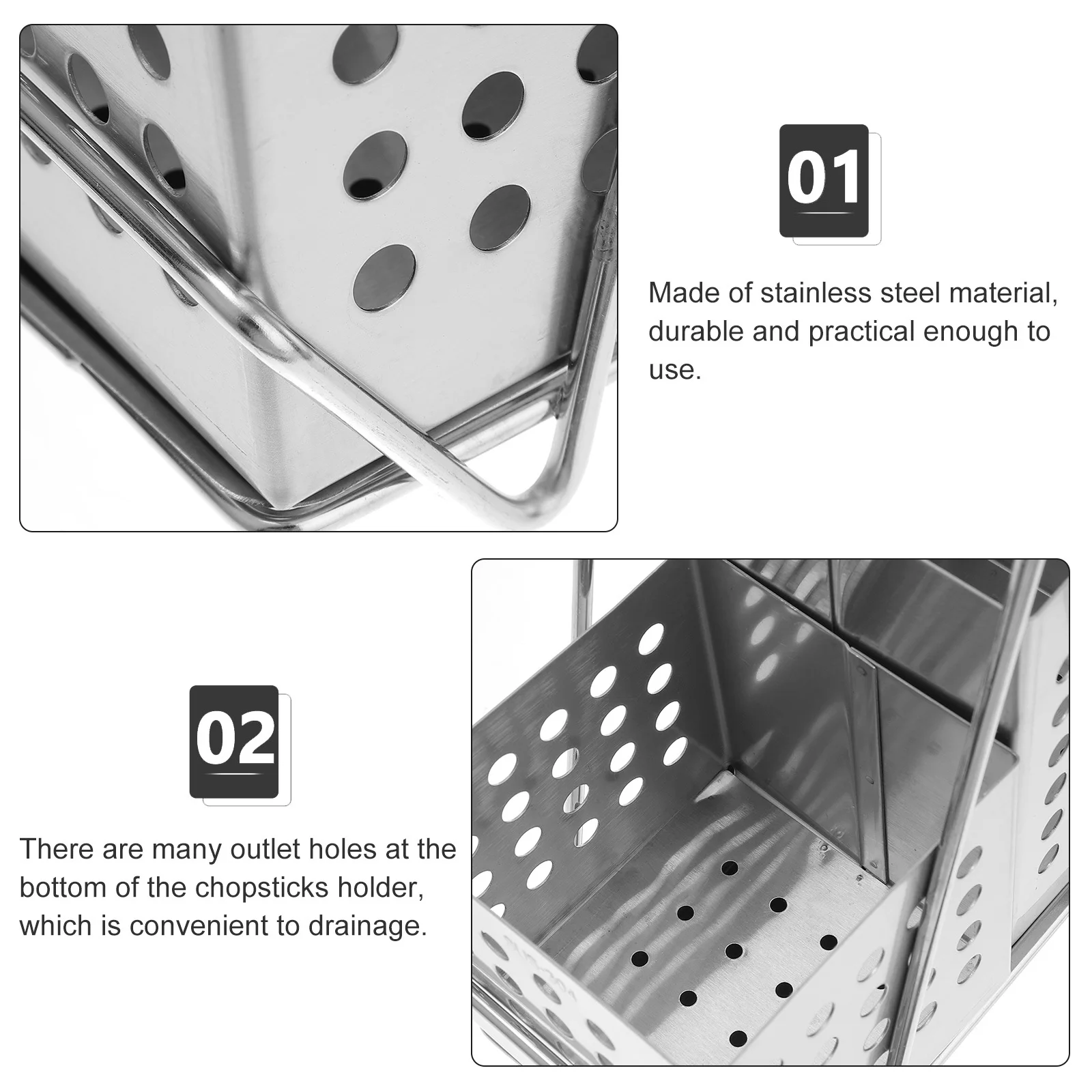 01

Made of stainless steel material, durable and practical enough to use.

02

There are many outlet holes at the bottom of the chopsticks holder, which is convenient to drainage.