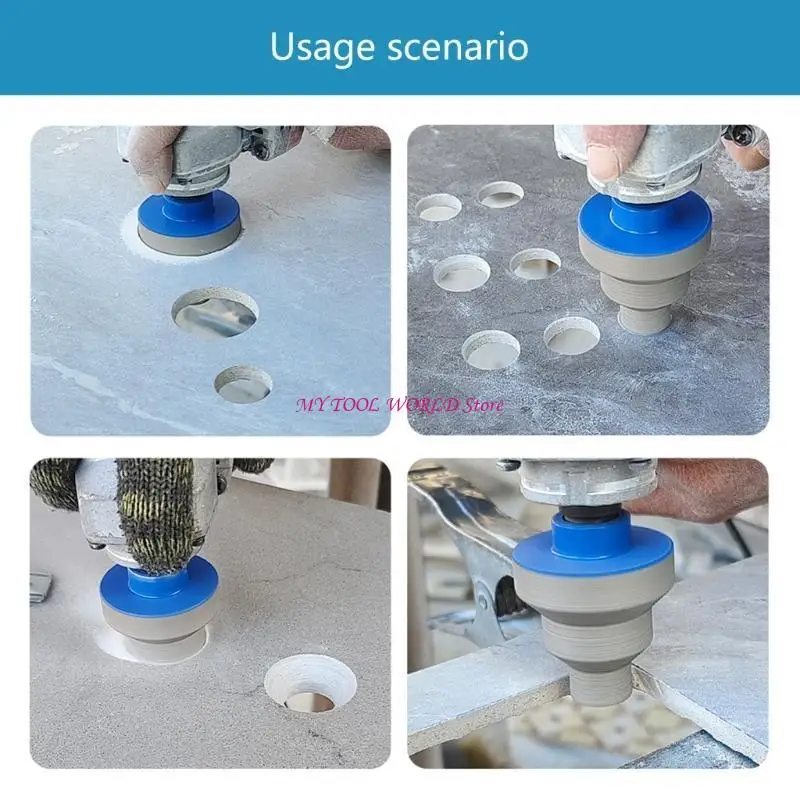 Usage scenario

MY TOOL WORLD Store