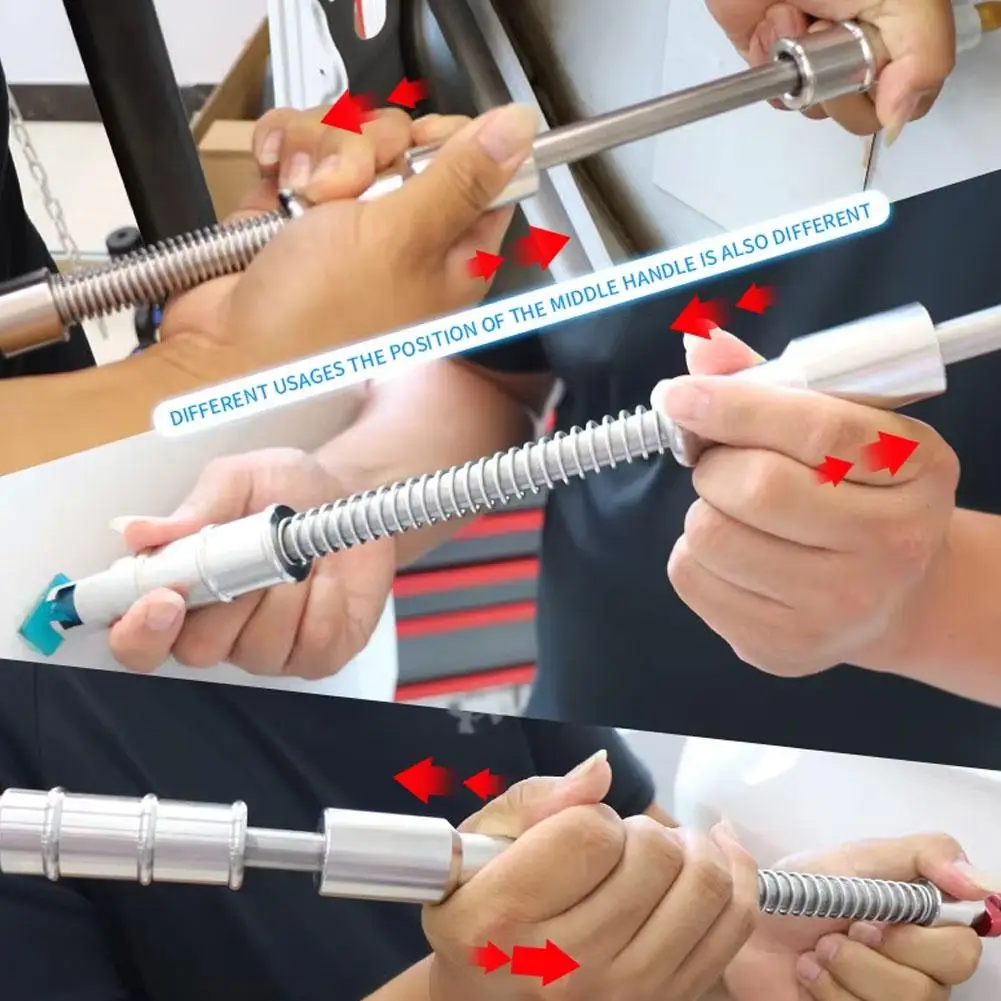 DIFFERENT USAGES THE POSITION OF THE MIDDLE HANDLE IS ALSO DIFFERENT