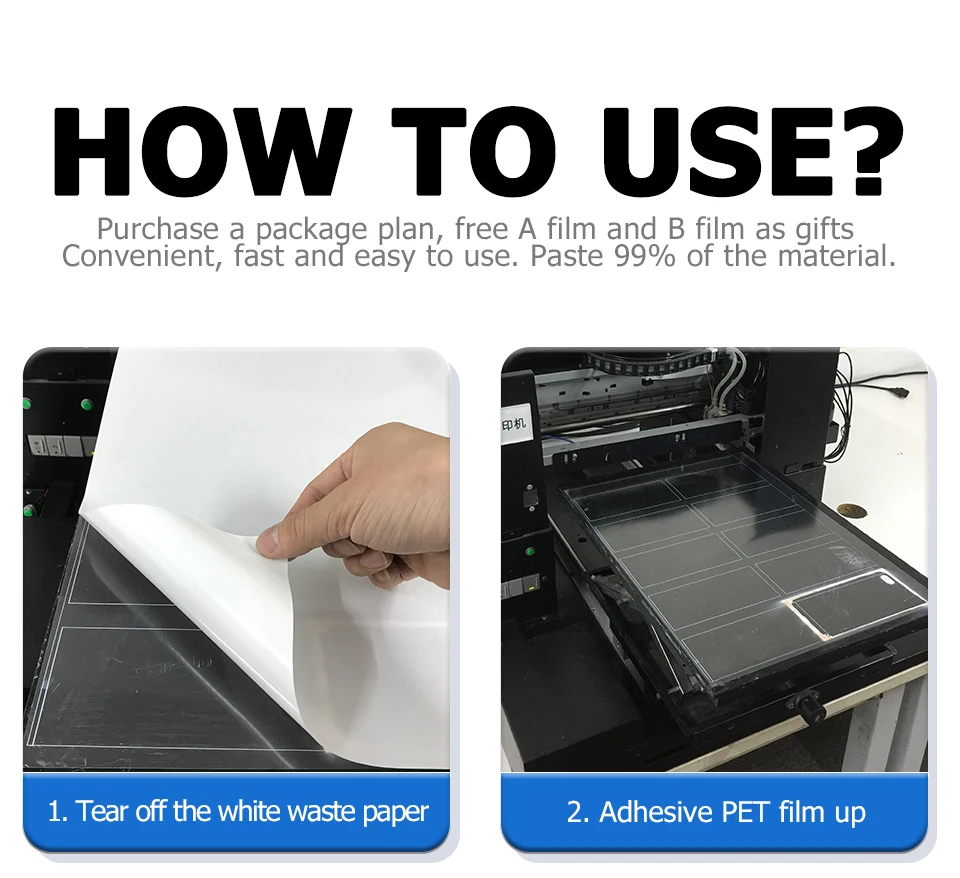 HOW TO USE?

Purchase a package plan, free A film and B film as gifts
Convenient, fast and easy to use. Paste 99% of the material.

印机

1. Tear off the white waste paper

2. Adhesive PET film up