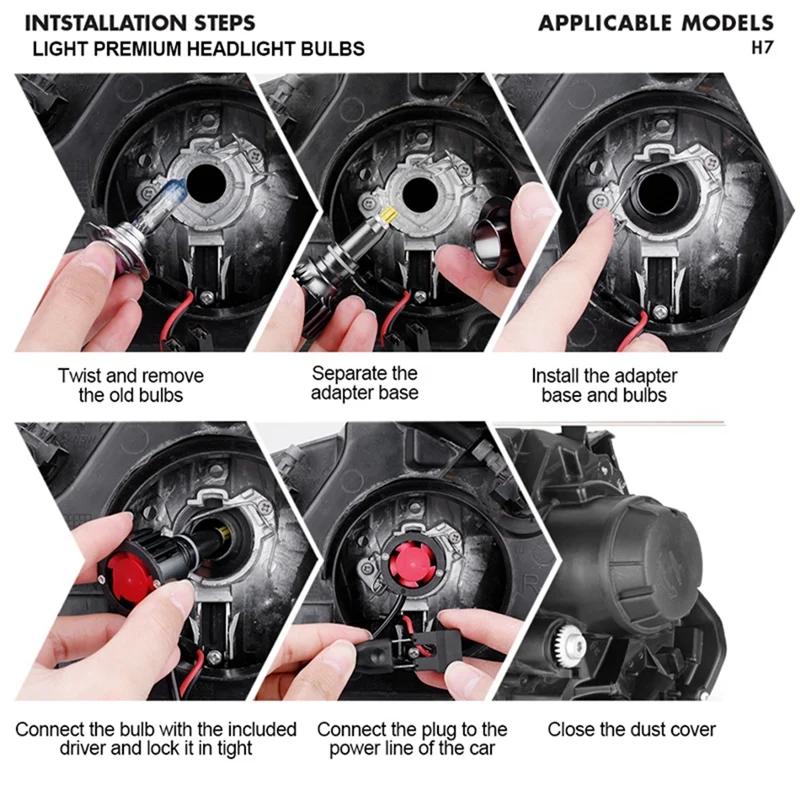 INTSTALLATION STEPS
LIGHT PREMIUM HEADLIGHT BULBS

APPLICABLE MODELS
H7

Twist and remove the old bulbs

Separate the adapter base

Install the adapter base and bulbs

Connect the bulb with the included driver and lock it in tight

Connect the plug to the power line of the car

Close the dust cover