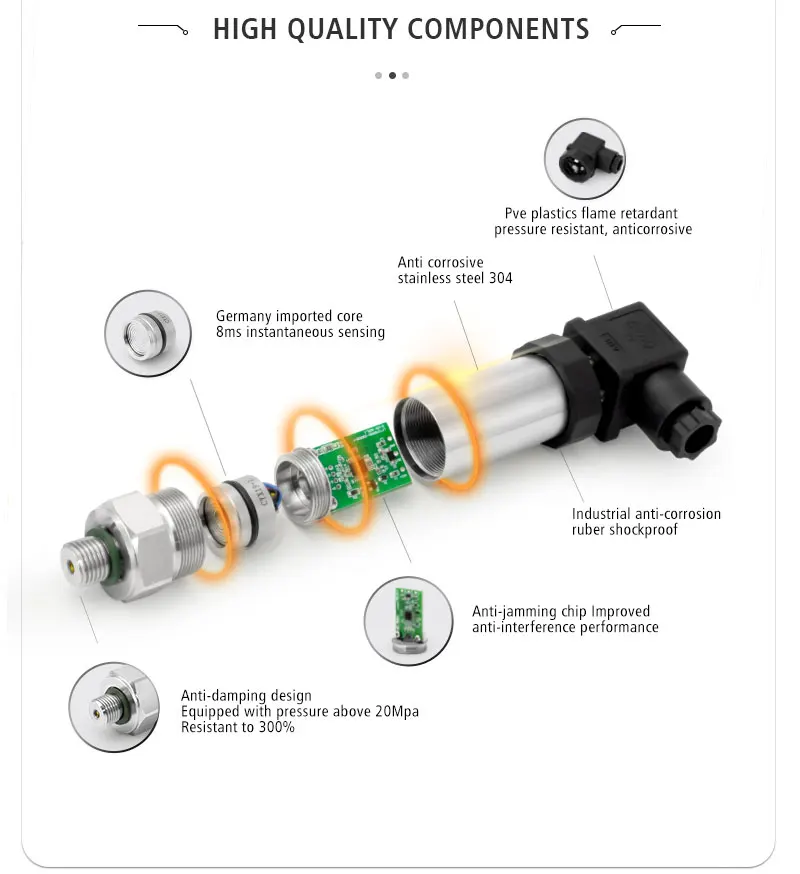 HIGH QUALITY COMPONENTS

Pve plastics flame retardant
pressure resistant, anticorrosive

Anti corrosive
stainless steel 304

Germany imported core
8ms instantaneous sensing

Industrial anti-corrosion
ruber shockproof

Anti-jamming chip Improved
anti-interference performance

Anti-damping design
Equipped with pressure above 20Mpa
Resistant to 300%